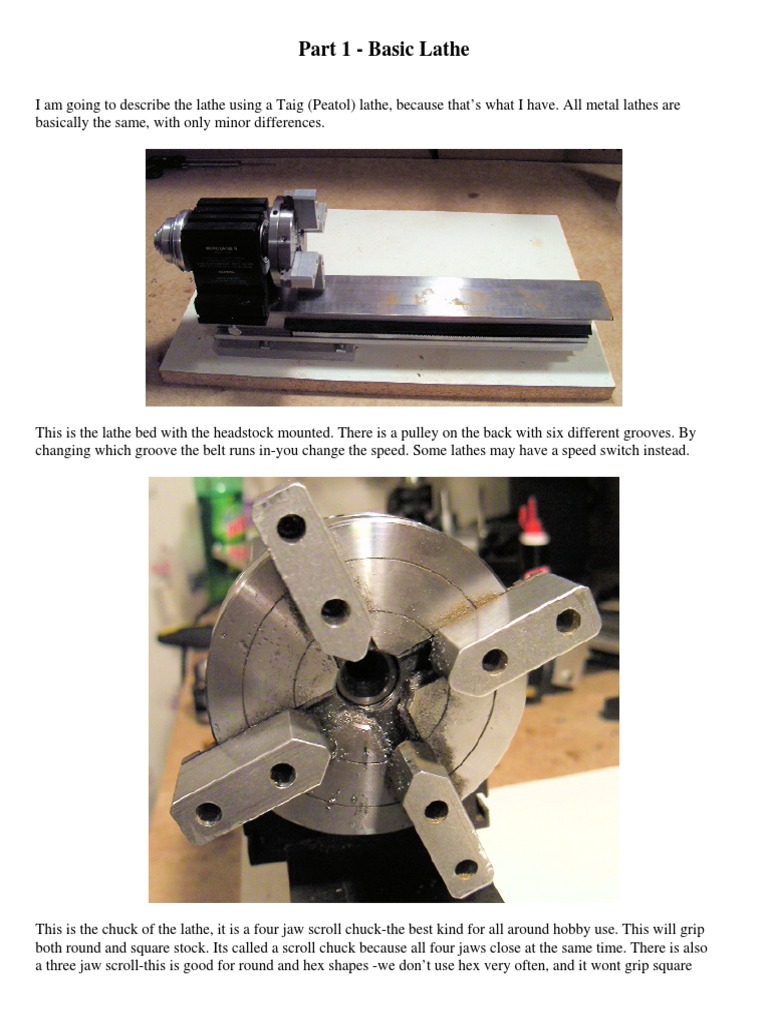 Part 1 - Basic Lathe

I am going to describe the lathe using a Taig (Peatol) lathe, because that's what I have. All metal lathes are basically the same, with only minor differences.

This is the lathe bed with the headstock mounted. There is a pulley on the back with six different grooves. By changing which groove the belt runs in-you change the speed. Some lathes may have a speed switch instead.

This is the chuck of the lathe, it is a four jaw scroll chuck-the best kind for all around hobby use. This will grip both round and square stock. Its called a scroll chuck because all four jaws close at the same time. There is also a three jaw scroll-this is good for round and hex shapes -we don't use hex very often, and it wont grip square