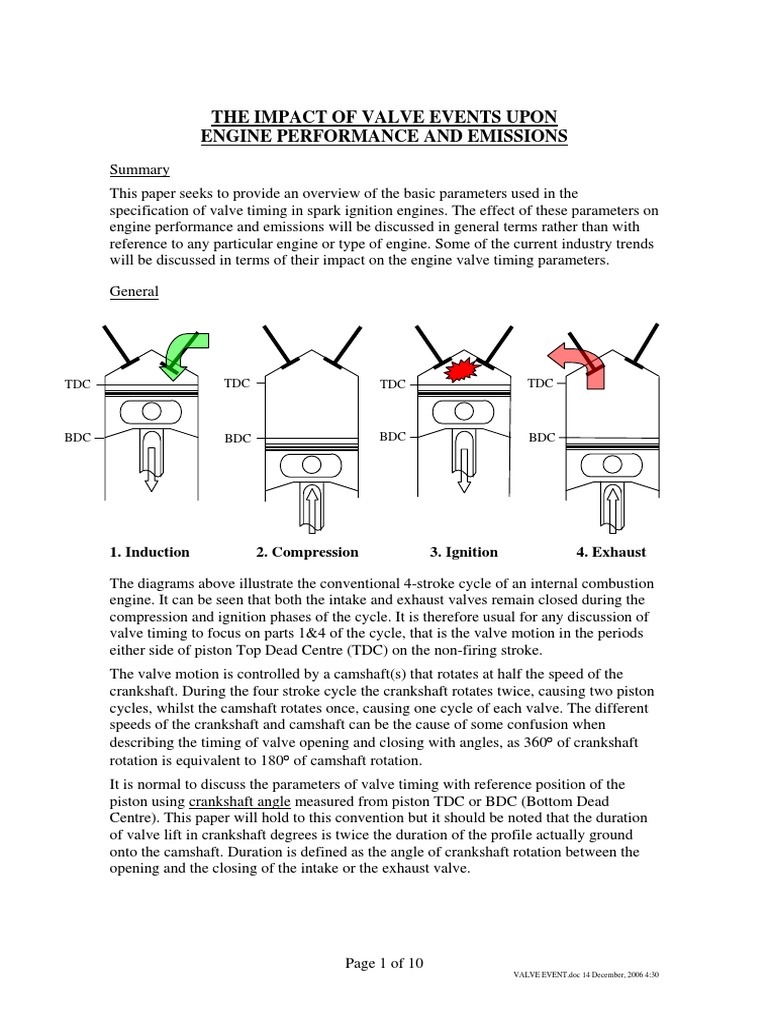 THE IMPACT OF VALVE EVENTS UPON ENGINE PERFORMANCE AND EMISSIONS

Summary

This paper seeks to provide an overview of the basic parameters used in the specification of valve timing in spark ignition engines. The effect of these parameters on engine performance and emissions will be discussed in general terms rather than with reference to any particular engine or type of engine. Some of the current industry trends will be discussed in terms of their impact on the engine valve timing parameters.

General

TDC
BDC
TDC
BDC
TDC
BDC
TDC
BDC

1. Induction 2. Compression 3. Ignition 4. Exhaust

The diagrams above illustrate the conventional 4-stroke cycle of an internal combustion engine. It can be seen that both the intake and exhaust valves remain closed during the compression and ignition phases of the cycle. It is therefore usual for any discussion of valve timing to focus on parts 1&4 of the cycle, that is the valve motion in the periods either side of piston Top Dead Centre (TDC) on the non-firing stroke.

The valve motion is controlled by a camshaft(s) that rotates at half the speed of the crankshaft. During the four stroke cycle the crankshaft rotates twice, causing two piston cycles, whilst the camshaft rotates once, causing one cycle of each valve. The different speeds of the crankshaft and camshaft can be the cause of some confusion when describing the timing of valve opening and closing with angles, as 360° of crankshaft rotation is equivalent to 180° of camshaft rotation.

It is normal to discuss the parameters of valve timing with reference position of the piston using crankshaft angle measured from piston TDC or BDC (Bottom Dead Centre). This paper will hold to this convention but it should be noted that the duration of valve lift in crankshaft degrees is twice the duration of the profile actually ground onto the camshaft. Duration is defined as the angle of crankshaft rotation between the opening and the closing of the intake or the exhaust valve.

Page 1 of 10

VALVE EVENT.doc 14 December, 2006 4:30