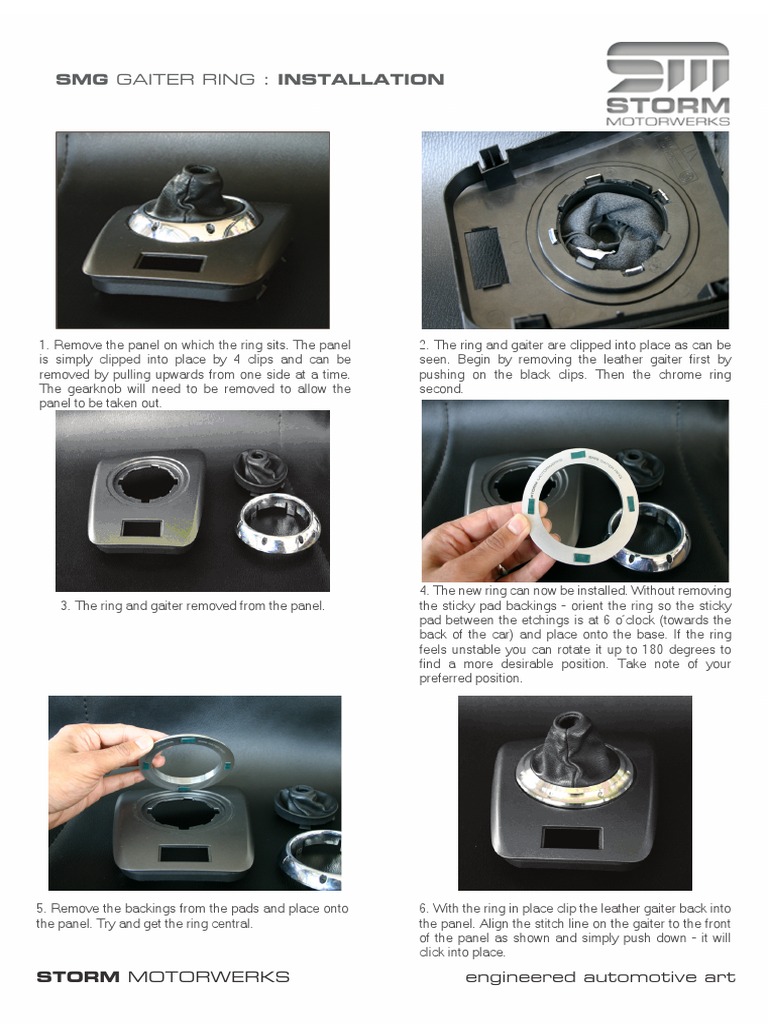 SMG GAITER RING : INSTALLATION

STORM MOTORWERKS

1. Remove the panel on which the ring sits. The panel is simply clipped into place by 4 clips and can be removed by pulling upwards from one side at a time. The gearknob will need to be removed to allow the panel to be taken out.

2. The ring and gaiter are clipped into place as can be seen. Begin by removing the leather gaiter first by pushing on the black clips. Then the chrome ring second.

3. The ring and gaiter removed from the panel.

4. The new ring can now be installed. Without removing the sticky pad backings - orient the ring so the sticky pad between the etchings is at 6 o'clock (towards the back of the car) and place onto the base. If the ring feels unstable you can rotate it up to 180 degrees to find a more desirable position. Take note of your preferred position.

5. Remove the backings from the pads and place onto the panel. Try and get the ring central.

6. With the ring in place clip the leather gaiter back into the panel. Align the stitch line on the gaiter to the front of the panel as shown and simply push down - it will click into place.

STORM MOTORWERKS

engineered automotive art