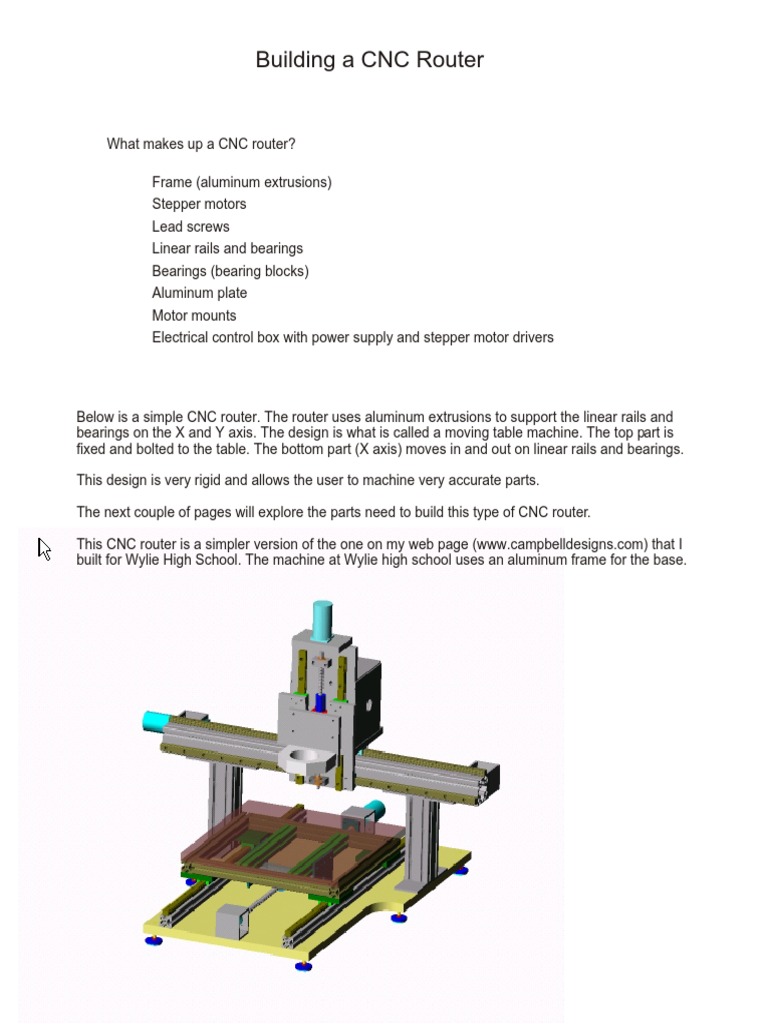 Building a CNC Router

What makes up a CNC router?

Frame (aluminum extrusions)
Stepper motors
Lead screws
Linear rails and bearings
Bearings (bearing blocks)
Aluminum plate
Motor mounts
Electrical control box with power supply and stepper motor drivers

Below is a simple CNC router. The router uses aluminum extrusions to support the linear rails and bearings on the X and Y axis. The design is what is called a moving table machine. The top part is fixed and bolted to the table. The bottom part (X axis) moves in and out on linear rails and bearings.

This design is very rigid and allows the user to machine very accurate parts.

The next couple of pages will explore the parts need to build this type of CNC router.

This CNC router is a simpler version of the one on my web page (www.campbelldesigns.com) that I built for Wylie High School. The machine at Wylie high school uses an aluminum frame for the base.