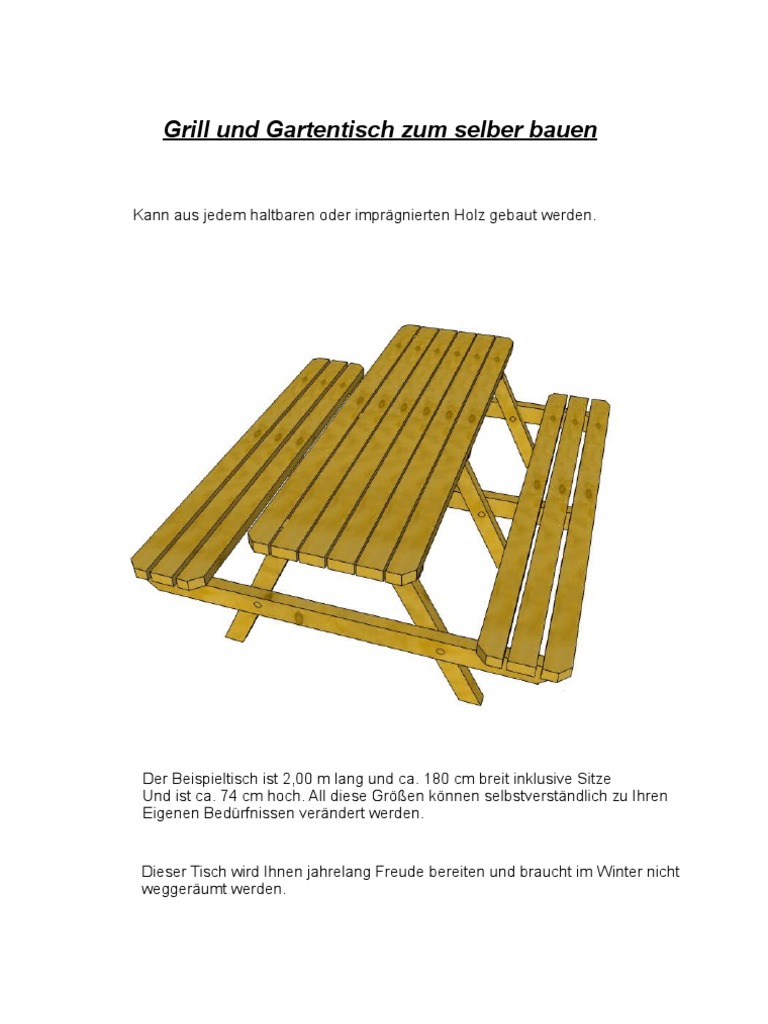 Grill und Gartentisch zum selber bauen

Kann aus jedem haltbaren oder imprägnierten Holz gebaut werden.

Der Beispieltisch ist 2,00 m lang und ca. 180 cm breit inklusive Sitze
Und ist ca. 74 cm hoch. All diese Größen können selbstverständlich zu Ihren Eigenen Bedürfnissen verändert werden.

Dieser Tisch wird Ihnen jahrelang Freude bereiten und braucht im Winter nicht weggeräumt werden.