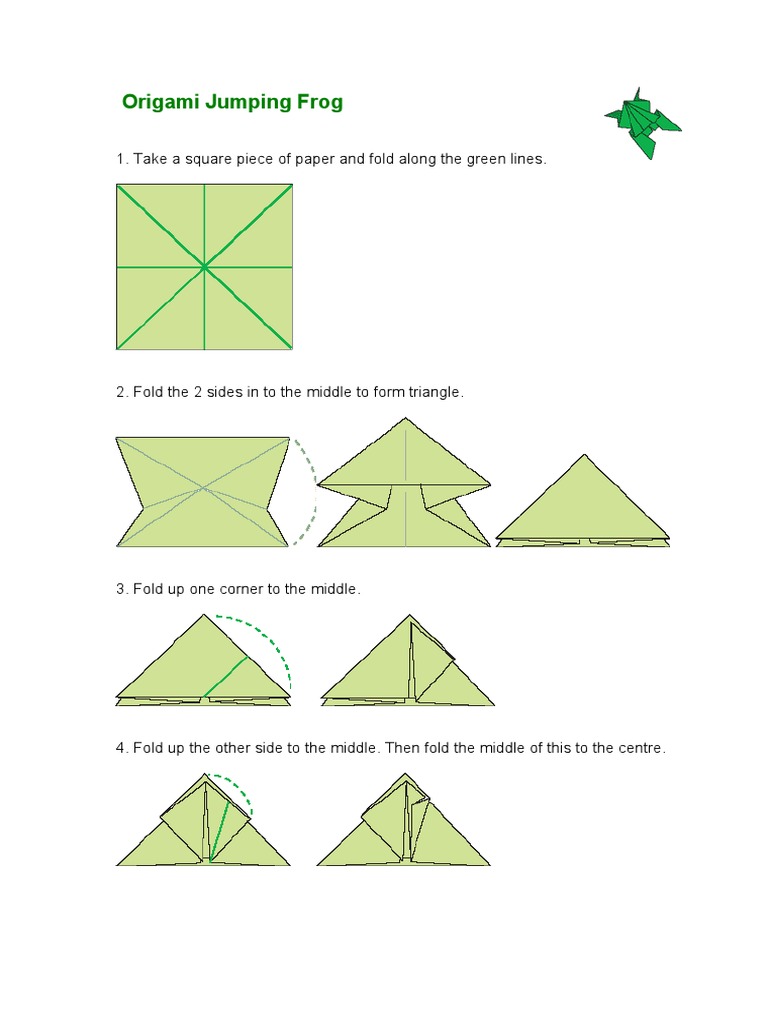 Origami Jumping Frog

1. Take a square piece of paper and fold along the green lines.

2. Fold the 2 sides in to the middle to form triangle.

3. Fold up one corner to the middle.

4. Fold up the other side to the middle. Then fold the middle of this to the centre.