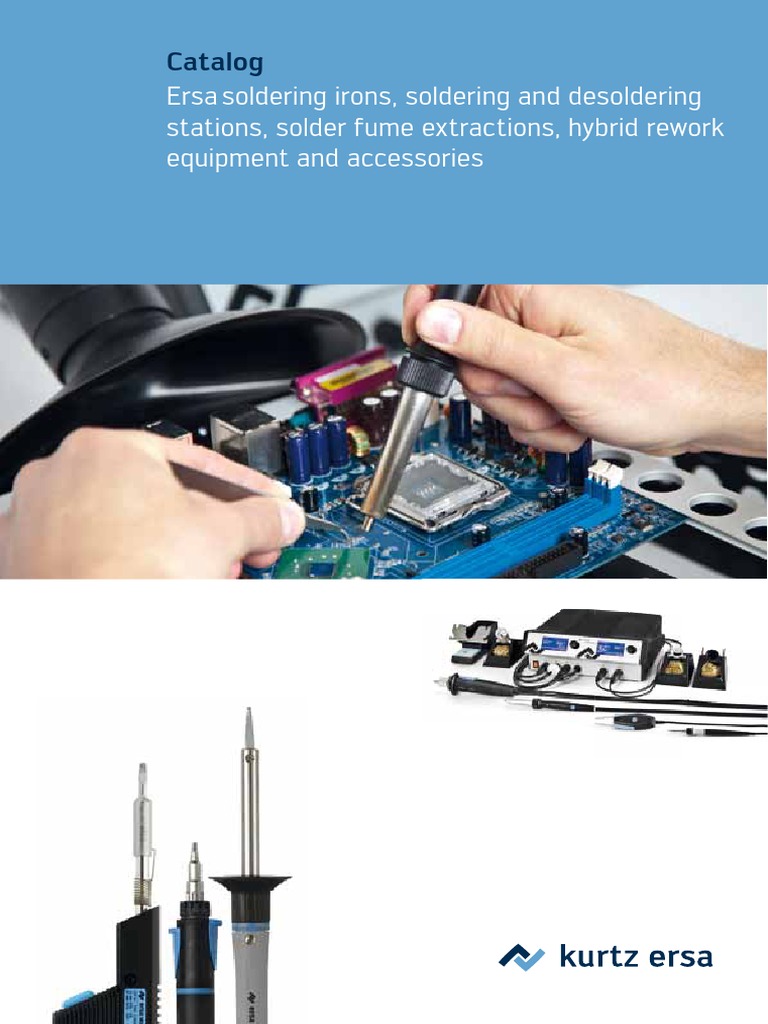 Catalog
Ersa soldering irons, soldering and desoldering stations, solder fume extractions, hybrid rework equipment and accessories

kurtz ersa