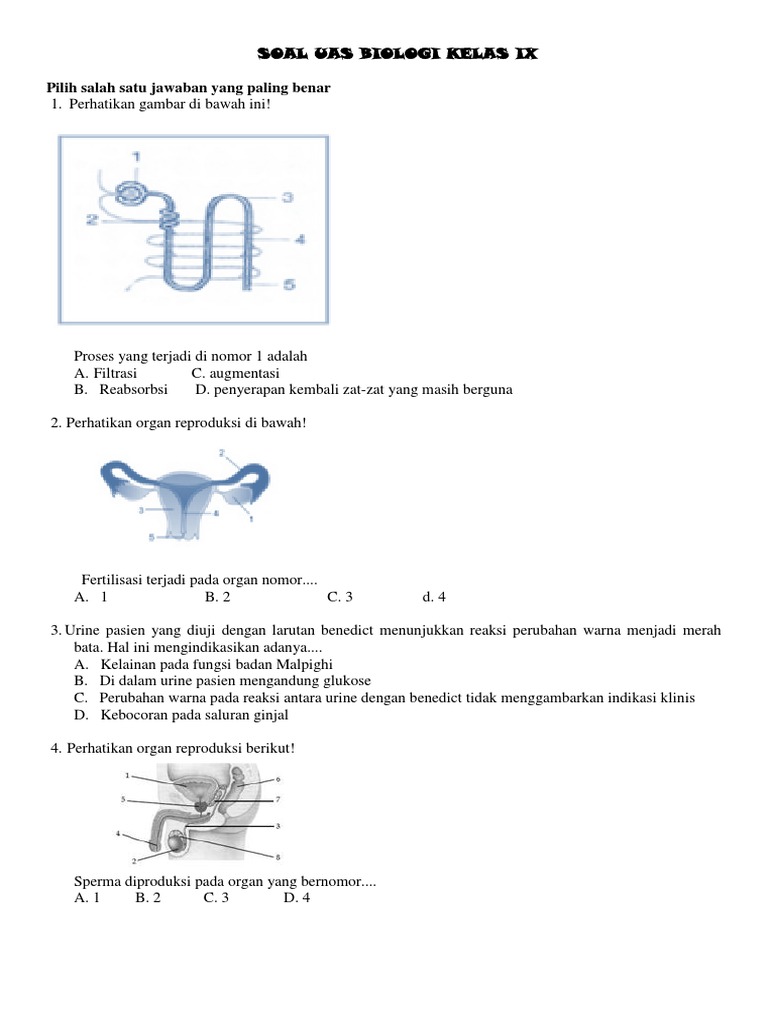 SOAL UAS BIOLOGI KELAS IX

Pilih salah satu jawaban yang paling benar

1. Perhatikan gambar di bawah ini!

1
2
3
4
5

Proses yang terjadi di nomor 1 adalah
A. Filtrasi C. augmentasi
B. Reabsorbsi D. penyerapan kembali zat-zat yang masih berguna

2. Perhatikan organ reproduksi di bawah!

2
3
4
1
5

Fertilisasi terjadi pada organ nomor....
A. 1 B. 2 C. 3 d. 4

3. Urine pasien yang diuji dengan larutan benedict menunjukkan reaksi perubahan warna menjadi merah bata. Hal ini mengindikasikan adanya....
A. Kelainan pada fungsi badan Malpighi
B. Di dalam urine pasien mengandung glukose
C. Perubahan warna pada reaksi antara urine dengan benedict tidak menggambarkan indikasi klinis
D. Kebocoran pada saluran ginjal

4. Perhatikan organ reproduksi berikut!

1
5
4
2
6
7
3
8

Sperma diproduksi pada organ yang bernomor....
A. 1 B. 2 C. 3 D. 4