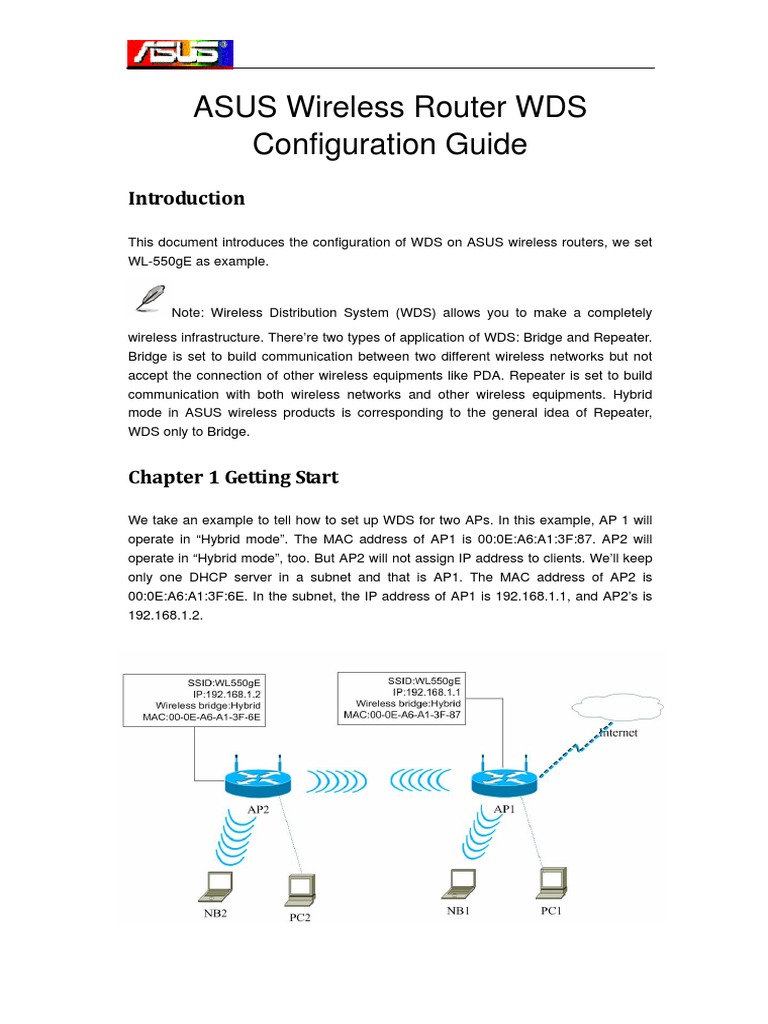 ASUS

ASUS Wireless Router WDS Configuration Guide

Introduction

This document introduces the configuration of WDS on ASUS wireless routers, we set WL-550gE as example.

Note: Wireless Distribution System (WDS) allows you to make a completely wireless infrastructure. There're two types of application of WDS: Bridge and Repeater. Bridge is set to build communication between two different wireless networks but not accept the connection of other wireless equipments like PDA. Repeater is set to build communication with both wireless networks and other wireless equipments. Hybrid mode in ASUS wireless products is corresponding to the general idea of Repeater, WDS only to Bridge.

Chapter 1 Getting Start

We take an example to tell how to set up WDS for two APs. In this example, AP 1 will operate in "Hybrid mode". The MAC address of AP1 is 00:0E:A6:A1:3F:87. AP2 will operate in "Hybrid mode", too. But AP2 will not assign IP address to clients. We'll keep only one DHCP server in a subnet and that is AP1. The MAC address of AP2 is 00:0E:A6:A1:3F:6E. In the subnet, the IP address of AP1 is 192.168.1.1, and AP2's is 192.168.1.2.

SSID:WL550gE
IP:192.168.1.2
Wireless bridge:Hybrid
MAC:00-0E-A6-A1-3F-6E

SSID:WL550gE
IP:192.168.1.1
Wireless bridge:Hybrid
MAC:00-0E-A6-A1-3F-87

Internet

AP2

AP1

NB2

PC2

NB1

PC1