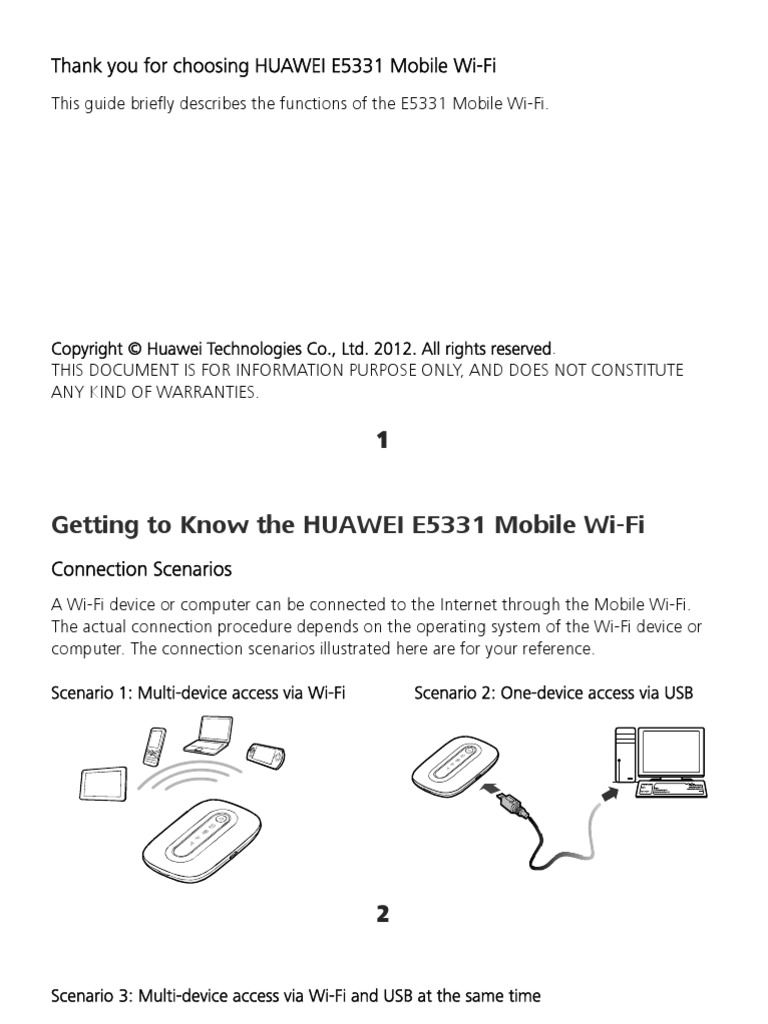 Thank you for choosing HUAWEI E5331 Mobile Wi-Fi

This guide briefly describes the functions of the E5331 Mobile Wi-Fi.

Copyright © Huawei Technologies Co., Ltd. 2012. All rights reserved.
THIS DOCUMENT IS FOR INFORMATION PURPOSE ONLY, AND DOES NOT CONSTITUTE ANY KIND OF WARRANTIES.

1

Getting to Know the HUAWEI E5331 Mobile Wi-Fi

Connection Scenarios

A Wi-Fi device or computer can be connected to the Internet through the Mobile Wi-Fi. The actual connection procedure depends on the operating system of the Wi-Fi device or computer. The connection scenarios illustrated here are for your reference.

Scenario 1: Multi-device access via Wi-Fi

Scenario 2: One-device access via USB

2

Scenario 3: Multi-device access via Wi-Fi and USB at the same time