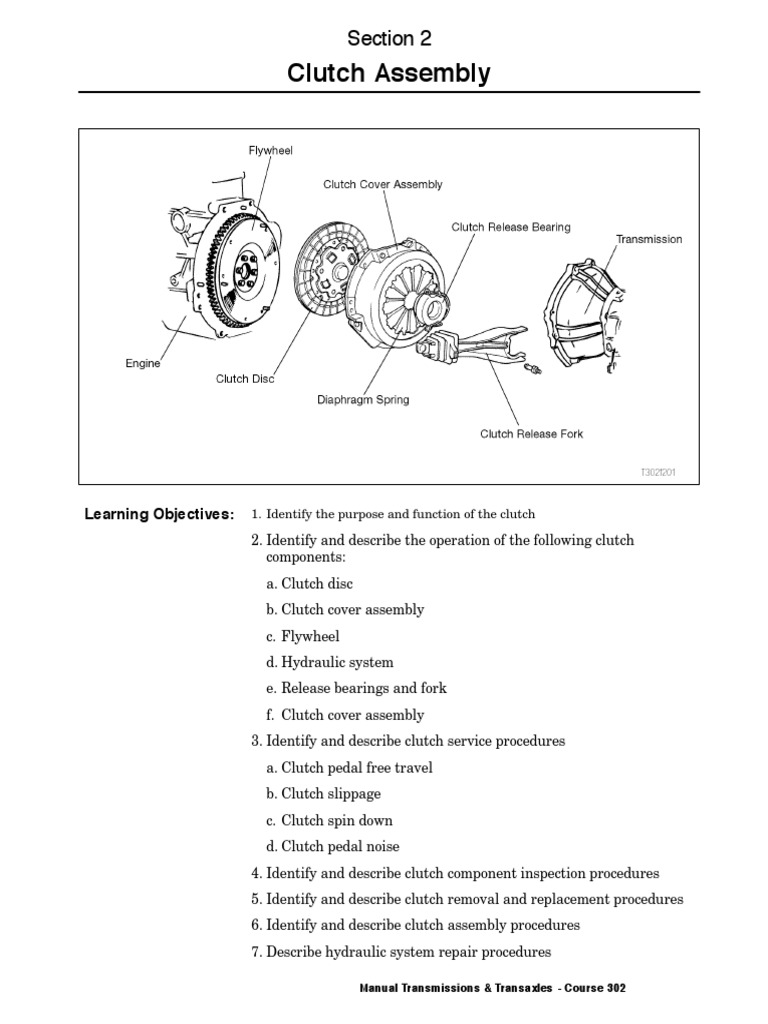 Section 2

Clutch Assembly

Flywheel

Clutch Cover Assembly

Clutch Release Bearing

Transmission

Engine

Clutch Disc

Diaphragm Spring

Clutch Release Fork

T302f201

Learning Objectives:

1. Identify the purpose and function of the clutch

2. Identify and describe the operation of the following clutch components:

a. Clutch disc

b. Clutch cover assembly

c. Flywheel

d. Hydraulic system

e. Release bearings and fork

f. Clutch cover assembly

3. Identify and describe clutch service procedures

a. Clutch pedal free travel

b. Clutch slippage

c. Clutch spin down

d. Clutch pedal noise

4. Identify and describe clutch component inspection procedures

5. Identify and describe clutch removal and replacement procedures

6. Identify and describe clutch assembly procedures

7. Describe hydraulic system repair procedures

Manual Transmissions & Transaxles - Course 302