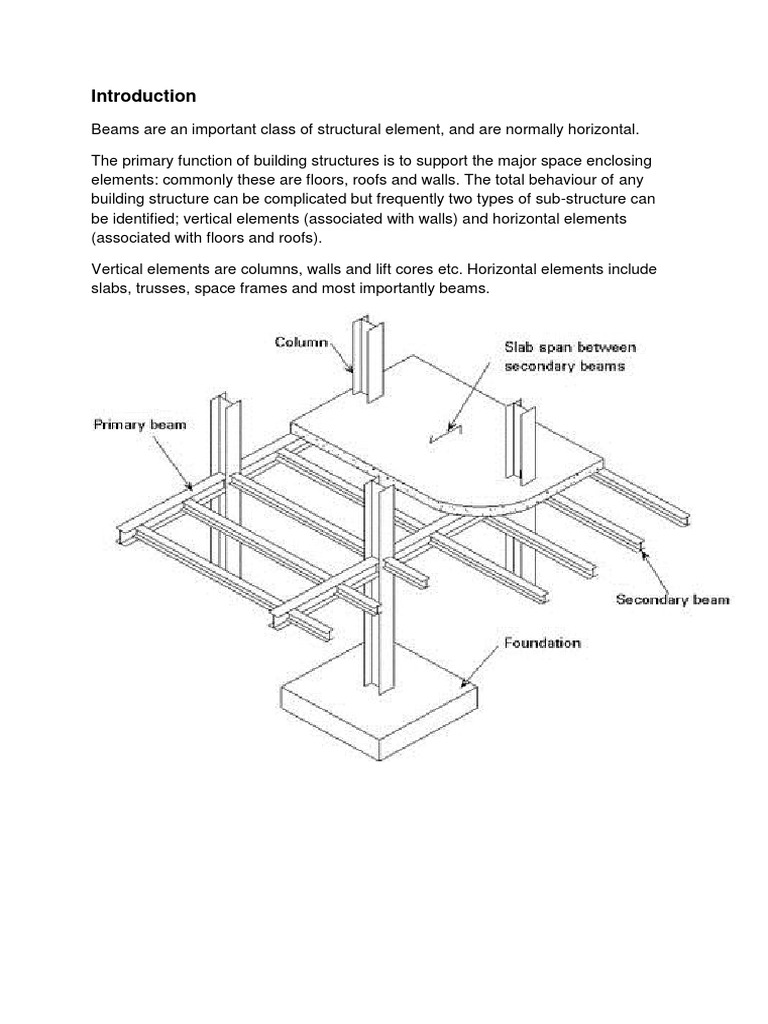 Introduction

Beams are an important class of structural element, and are normally horizontal.

The primary function of building structures is to support the major space enclosing elements: commonly these are floors, roofs and walls. The total behaviour of any building structure can be complicated but frequently two types of sub-structure can be identified; vertical elements (associated with walls) and horizontal elements (associated with floors and roofs).

Vertical elements are columns, walls and lift cores etc. Horizontal elements include slabs, trusses, space frames and most importantly beams.

Column

Slab span between secondary beams

Primary beam

Secondary beam

Foundation