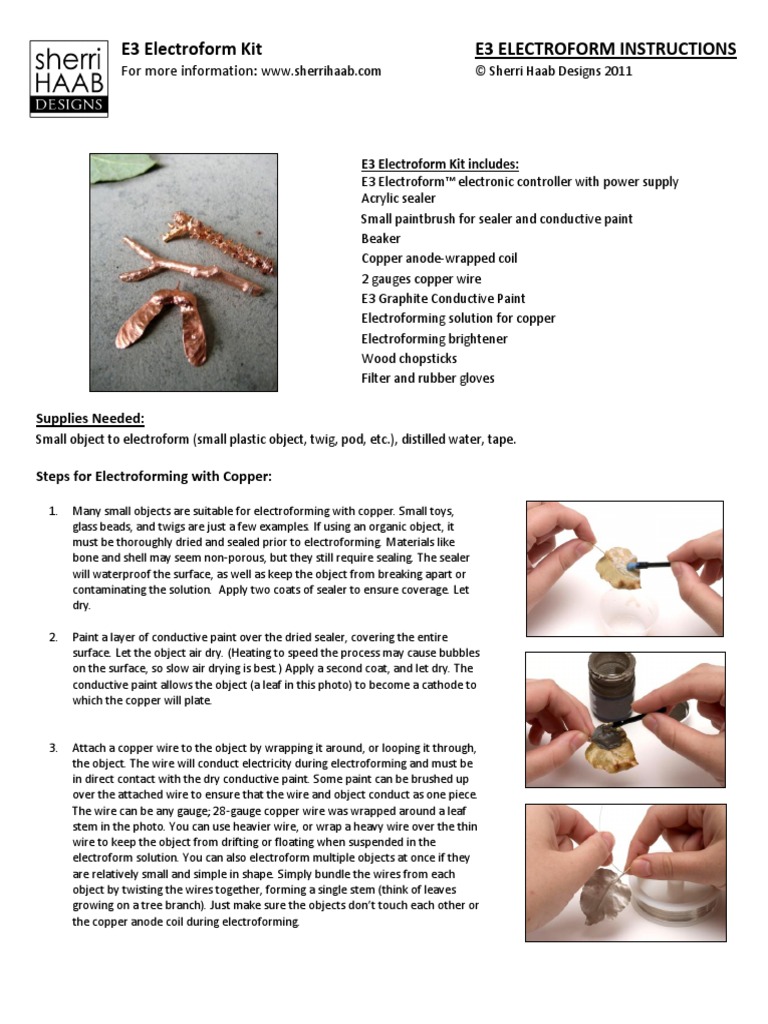 sherri HAAB DESIGNS

E3 Electroform Kit
For more information: www.sherrihaab.com

E3 ELECTROFORM INSTRUCTIONS
© Sherri Haab Designs 2011

E3 Electroform Kit includes:
E3 Electroform™ electronic controller with power supply
Acrylic sealer
Small paintbrush for sealer and conductive paint
Beaker
Copper anode-wrapped coil
2 gauges copper wire
E3 Graphite Conductive Paint
Electroforming solution for copper
Electroforming brightener
Wood chopsticks
Filter and rubber gloves

Supplies Needed:
Small object to electroform (small plastic object, twig, pod, etc.), distilled water, tape.

Steps for Electroforming with Copper:

1. Many small objects are suitable for electroforming with copper. Small toys, glass beads, and twigs are just a few examples. If using an organic object, it must be thoroughly dried and sealed prior to electroforming. Materials like bone and shell may seem non-porous, but they still require sealing. The sealer will waterproof the surface, as well as keep the object from breaking apart or contaminating the solution. Apply two coats of sealer to ensure coverage. Let dry.

2. Paint a layer of conductive paint over the dried sealer, covering the entire surface. Let the object air dry. (Heating to speed the process may cause bubbles on the surface, so slow air drying is best.) Apply a second coat, and let dry. The conductive paint allows the object (a leaf in this photo) to become a cathode to which the copper will plate.

3. Attach a copper wire to the object by wrapping it around, or looping it through, the object. The wire will conduct electricity during electroforming and must be in direct contact with the dry conductive paint. Some paint can be brushed up over the attached wire to ensure that the wire and object conduct as one piece. The wire can be any gauge; 28-gauge copper wire was wrapped around a leaf stem in the photo. You can use heavier wire, or wrap a heavy wire over the thin wire to keep the object from drifting or floating when suspended in the electroform solution. You can also electroform multiple objects at once if they are relatively small and simple in shape. Simply bundle the wires from each object by twisting the wires together, forming a single stem (think of leaves growing on a tree branch). Just make sure the objects don't touch each other or the copper anode coil during electroforming.