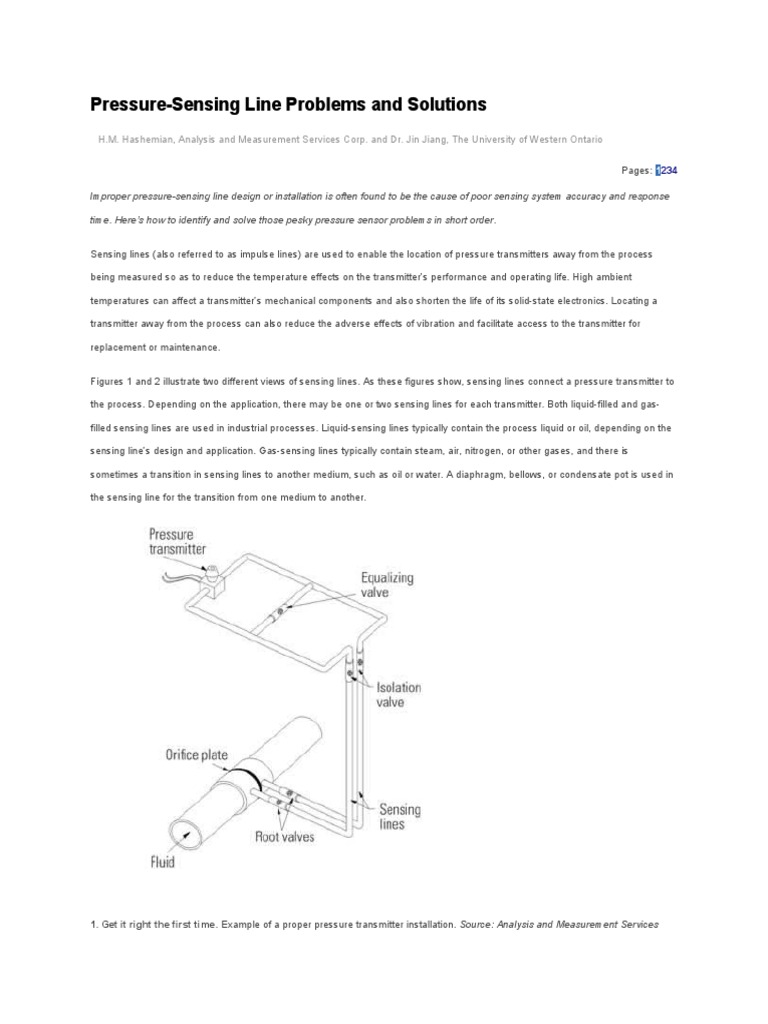 Pressure-Sensing Line Problems and Solutions

H.M. Hashemian, Analysis and Measurement Services Corp. and Dr. Jin Jiang, The University of Western Ontario

Pages: 1234

Improper pressure-sensing line design or installation is often found to be the cause of poor sensing system accuracy and response time. Here's how to identify and solve those pesky pressure sensor problems in short order.

Sensing lines (also referred to as impulse lines) are used to enable the location of pressure transmitters away from the process being measured so as to reduce the temperature effects on the transmitter's performance and operating life. High ambient temperatures can affect a transmitter's mechanical components and also shorten the life of its solid-state electronics. Locating a transmitter away from the process can also reduce the adverse effects of vibration and facilitate access to the transmitter for replacement or maintenance.

Figures 1 and 2 illustrate two different views of sensing lines. As these figures show, sensing lines connect a pressure transmitter to the process. Depending on the application, there may be one or two sensing lines for each transmitter. Both liquid-filled and gas-filled sensing lines are used in industrial processes. Liquid-sensing lines typically contain the process liquid or oil, depending on the sensing line's design and application. Gas-sensing lines typically contain steam, air, nitrogen, or other gases, and there is sometimes a transition in sensing lines to another medium, such as oil or water. A diaphragm, bellows, or condensate pot is used in the sensing line for the transition from one medium to another.

Pressure transmitter

Equalizing valve

Isolation valve

Orifice plate

Sensing lines

Root valves

Fluid

1. Get it right the first time. Example of a proper pressure transmitter installation. Source: Analysis and Measurement Services