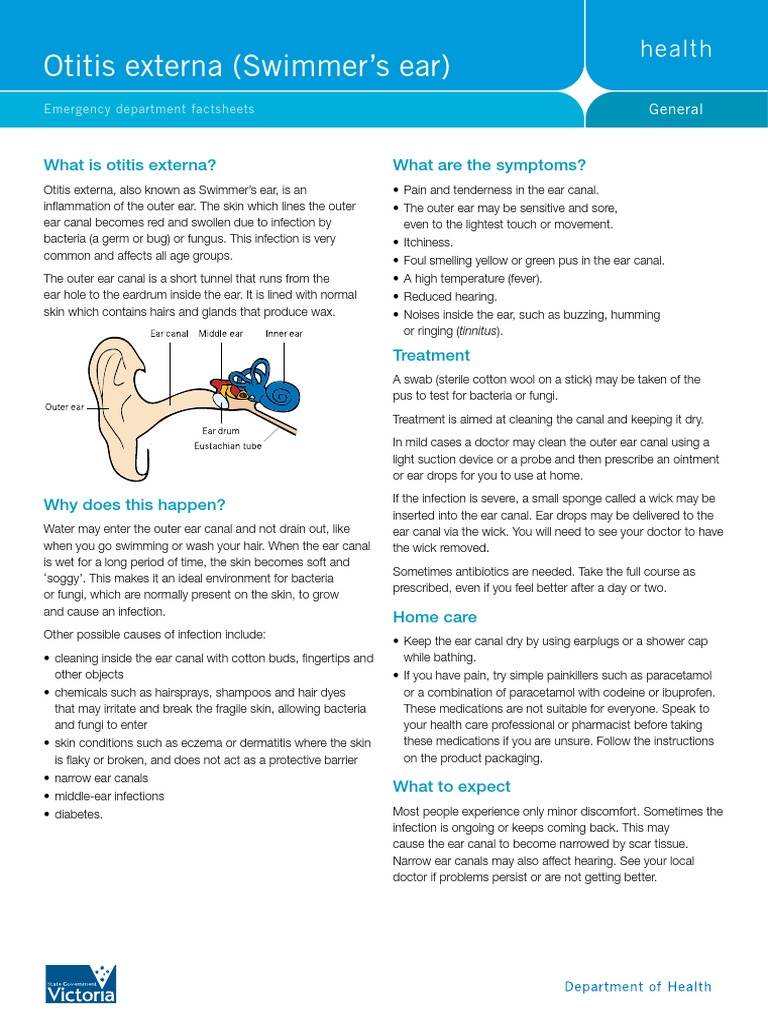 Otitis externa (Swimmer's ear)

health

Emergency department factsheets

General

What is otitis externa?

Otitis externa, also known as Swimmer's ear, is an inflammation of the outer ear. The skin which lines the outer ear canal becomes red and swollen due to infection by bacteria (a germ or bug) or fungus. This infection is very common and affects all age groups.

The outer ear canal is a short tunnel that runs from the ear hole to the eardrum inside the ear. It is lined with normal skin which contains hairs and glands that produce wax.

Ear canal
Middle ear
Inner ear
Outer ear
Ear drum
Eustachian tube

Why does this happen?

Water may enter the outer ear canal and not drain out, like when you go swimming or wash your hair. When the ear canal is wet for a long period of time, the skin becomes soft and 'soggy'. This makes it an ideal environment for bacteria or fungi, which are normally present on the skin, to grow and cause an infection.

Other possible causes of infection include:

• cleaning inside the ear canal with cotton buds, fingertips and other objects
• chemicals such as hairsprays, shampoos and hair dyes that may irritate and break the fragile skin, allowing bacteria and fungi to enter
• skin conditions such as eczema or dermatitis where the skin is flaky or broken, and does not act as a protective barrier
• narrow ear canals
• middle-ear infections
• diabetes.

What are the symptoms?

• Pain and tenderness in the ear canal.
• The outer ear may be sensitive and sore, even to the lightest touch or movement.
• Itchiness.
• Foul smelling yellow or green pus in the ear canal.
• A high temperature (fever).
• Reduced hearing.
• Noises inside the ear, such as buzzing, humming or ringing (tinnitus).

Treatment

A swab (sterile cotton wool on a stick) may be taken of the pus to test for bacteria or fungi.

Treatment is aimed at cleaning the canal and keeping it dry.

In mild cases a doctor may clean the outer ear canal using a light suction device or a probe and then prescribe an ointment or ear drops for you to use at home.

If the infection is severe, a small sponge called a wick may be inserted into the ear canal. Ear drops may be delivered to the ear canal via the wick. You will need to see your doctor to have the wick removed.

Sometimes antibiotics are needed. Take the full course as prescribed, even if you feel better after a day or two.

Home care

• Keep the ear canal dry by using earplugs or a shower cap while bathing.
• If you have pain, try simple painkillers such as paracetamol or a combination of paracetamol with codeine or ibuprofen. These medications are not suitable for everyone. Speak to your health care professional or pharmacist before taking these medications if you are unsure. Follow the instructions on the product packaging.

What to expect

Most people experience only minor discomfort. Sometimes the infection is ongoing or keeps coming back. This may cause the ear canal to become narrowed by scar tissue. Narrow ear canals may also affect hearing. See your local doctor if problems persist or are not getting better.

State Government Victoria

Department of Health