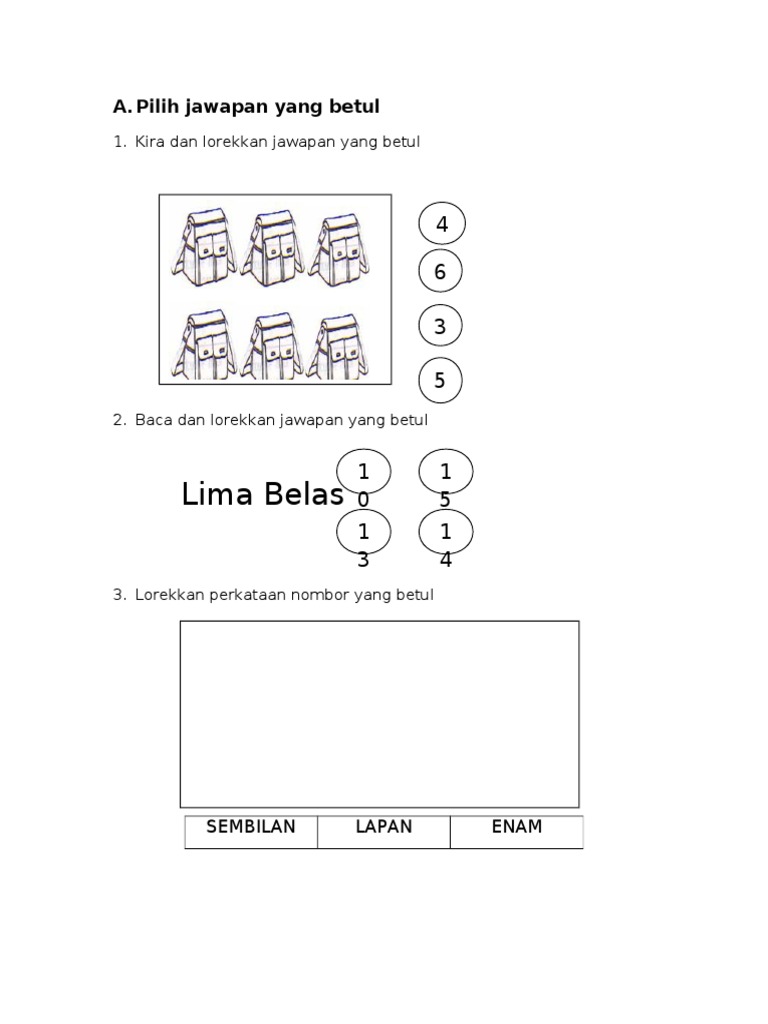 A. Pilih jawapan yang betul

1. Kira dan lorekkan jawapan yang betul

4

6

3

5

2. Baca dan lorekkan jawapan yang betul

Lima Belas

10

15

13

14

3. Lorekkan perkataan nombor yang betul

| SEMBILAN | LAPAN | ENAM |
|---|---|---|