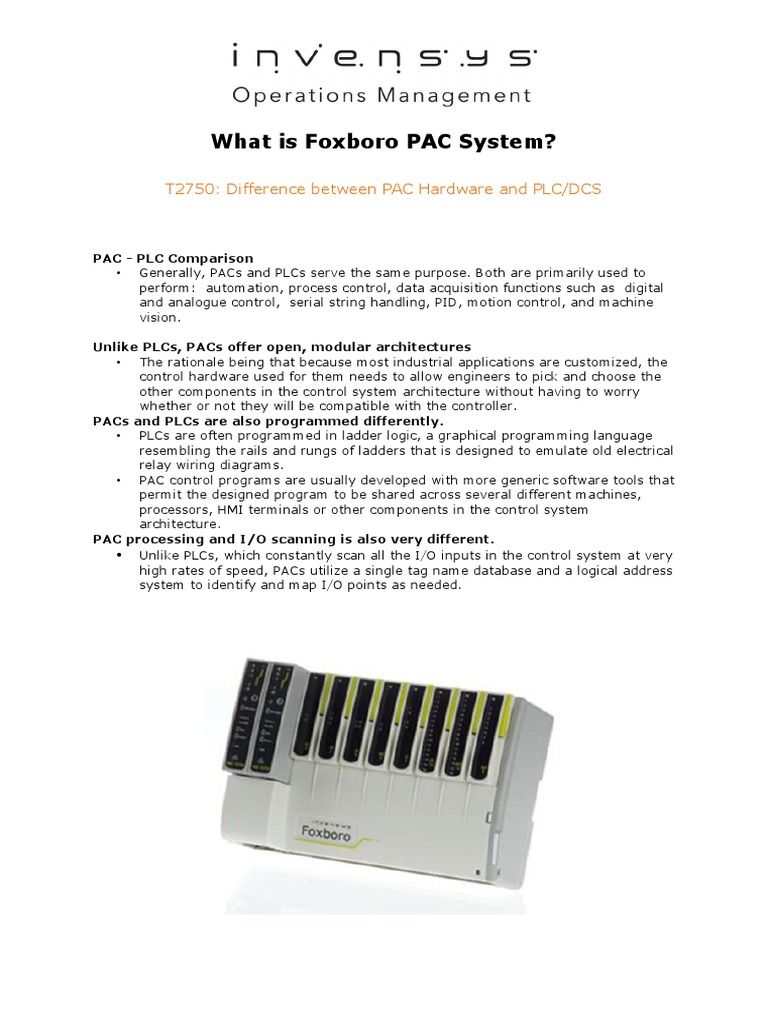 invensys
Operations Management

What is Foxboro PAC System?

T2750: Difference between PAC Hardware and PLC/DCS

PAC - PLC Comparison
• Generally, PACs and PLCs serve the same purpose. Both are primarily used to perform: automation, process control, data acquisition functions such as digital and analogue control, serial string handling, PID, motion control, and machine vision.

Unlike PLCs, PACs offer open, modular architectures
• The rationale being that because most industrial applications are customized, the control hardware used for them needs to allow engineers to pick and choose the other components in the control system architecture without having to worry whether or not they will be compatible with the controller.

PACs and PLCs are also programmed differently.
• PLCs are often programmed in ladder logic, a graphical programming language resembling the rails and rungs of ladders that is designed to emulate old electrical relay wiring diagrams.
• PAC control programs are usually developed with more generic software tools that permit the designed program to be shared across several different machines, processors, HMI terminals or other components in the control system architecture.

PAC processing and I/O scanning is also very different.
• Unlike PLCs, which constantly scan all the I/O inputs in the control system at very high rates of speed, PACs utilize a single tag name database and a logical address system to identify and map I/O points as needed.

invensys
Foxboro