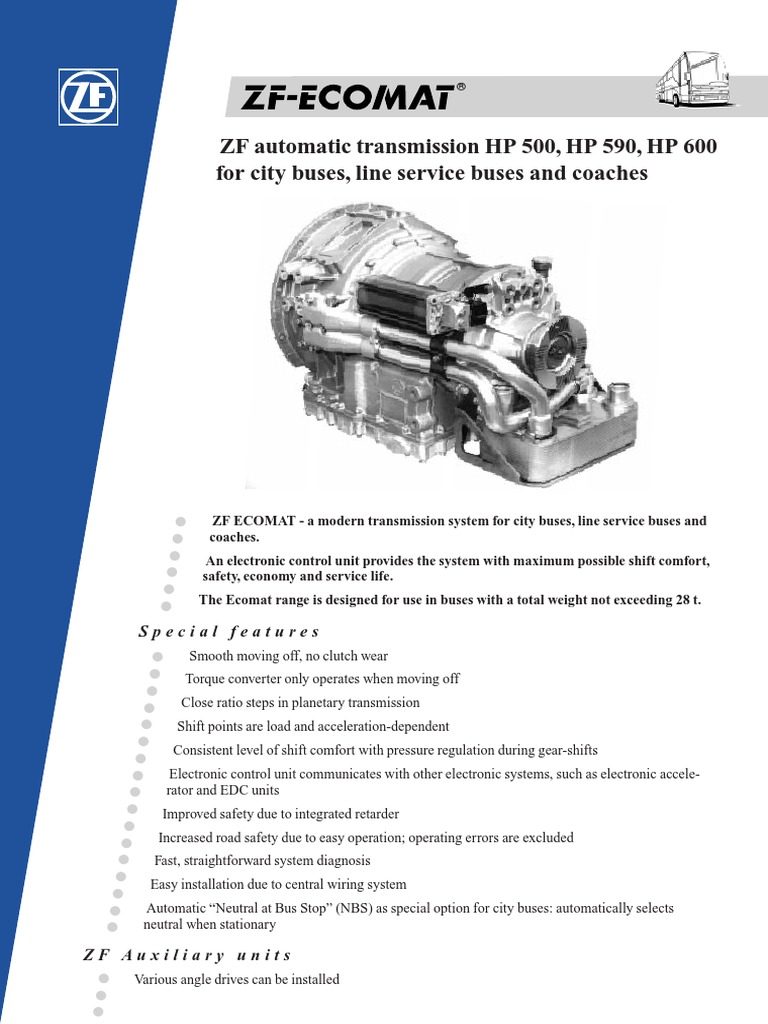 ZF

ZF-ECOMAT®

ZF automatic transmission HP 500, HP 590, HP 600 for city buses, line service buses and coaches

ZF ECOMAT - a modern transmission system for city buses, line service buses and coaches.

An electronic control unit provides the system with maximum possible shift comfort, safety, economy and service life.

The Ecomat range is designed for use in buses with a total weight not exceeding 28 t.

Special features

Smooth moving off, no clutch wear

Torque converter only operates when moving off

Close ratio steps in planetary transmission

Shift points are load and acceleration-dependent

Consistent level of shift comfort with pressure regulation during gear-shifts

Electronic control unit communicates with other electronic systems, such as electronic accelerator and EDC units

Improved safety due to integrated retarder

Increased road safety due to easy operation; operating errors are excluded

Fast, straightforward system diagnosis

Easy installation due to central wiring system

Automatic “Neutral at Bus Stop” (NBS) as special option for city buses: automatically selects neutral when stationary

ZF Auxiliary units

Various angle drives can be installed