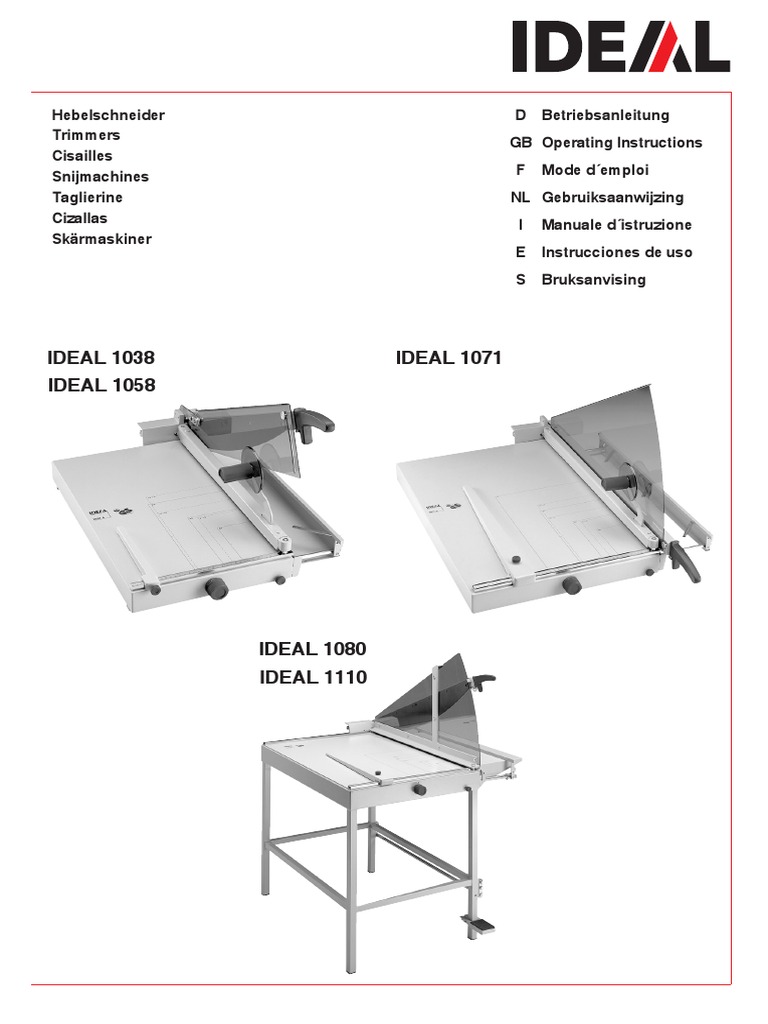 IDEAL

Hebelschneider
Trimmers
Cisailles
Snijmachines
Taglierine
Cizallas
Skärmaskiner

D Betriebsanleitung
GB Operating Instructions
F Mode d´emploi
NL Gebruiksaanwijzing
I Manuale d´istruzione
E Instrucciones de uso
S Bruksanvising

IDEAL 1038
IDEAL 1058

IDEAL 1071

IDEAL 1080
IDEAL 1110