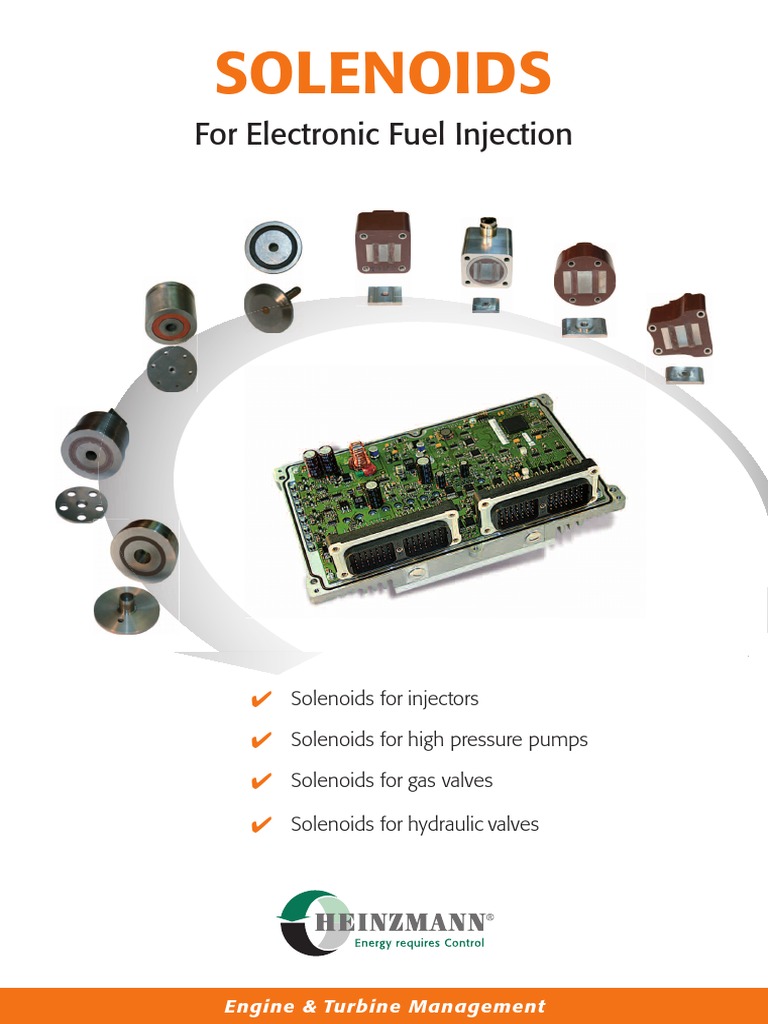 SOLENOIDS

For Electronic Fuel Injection

✔ Solenoids for injectors

✔ Solenoids for high pressure pumps

✔ Solenoids for gas valves

✔ Solenoids for hydraulic valves

HEINZMANN®
Energy requires Control

Engine & Turbine Management