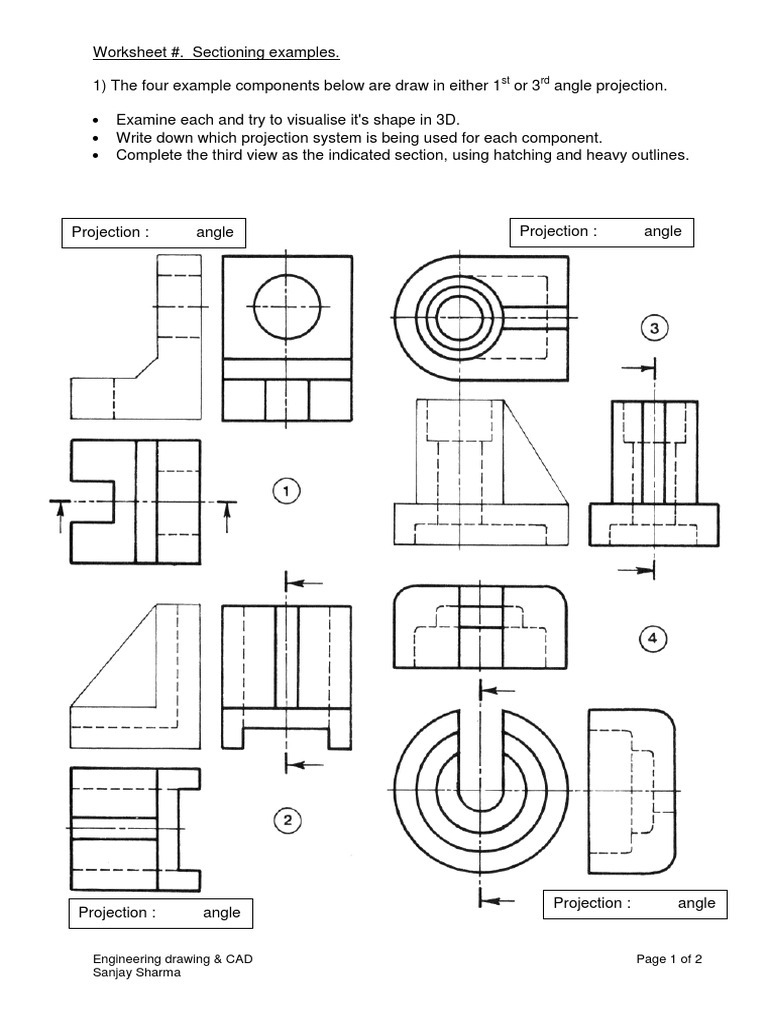 Worksheet #. Sectioning examples.

1) The four example components below are draw in either $1^{st}$ or $3^{rd}$ angle projection.

• Examine each and try to visualise it's shape in 3D.
• Write down which projection system is being used for each component.
• Complete the third view as the indicated section, using hatching and heavy outlines.

Projection : angle

Projection : angle

3

1

4

2

Projection : angle

Projection : angle

Engineering drawing & CAD
Sanjay Sharma

Page 1 of 2