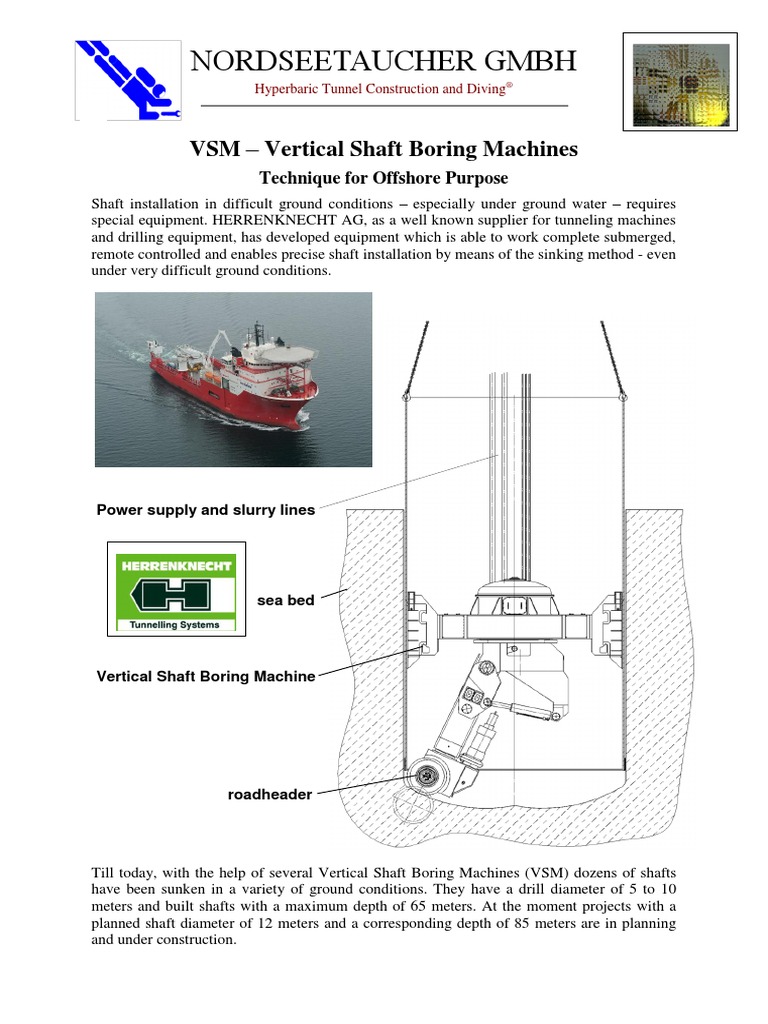 NORDSEETAUCHER GMBH

Hyperbaric Tunnel Construction and Diving®

VSM – Vertical Shaft Boring Machines

Technique for Offshore Purpose

Shaft installation in difficult ground conditions – especially under ground water – requires special equipment. HERRENKNECHT AG, as a well known supplier for tunneling machines and drilling equipment, has developed equipment which is able to work complete submerged, remote controlled and enables precise shaft installation by means of the sinking method - even under very difficult ground conditions.

Power supply and slurry lines

HERRENKNECHT

Tunnelling Systems

sea bed

Vertical Shaft Boring Machine

roadheader

Till today, with the help of several Vertical Shaft Boring Machines (VSM) dozens of shafts have been sunken in a variety of ground conditions. They have a drill diameter of 5 to 10 meters and built shafts with a maximum depth of 65 meters. At the moment projects with a planned shaft diameter of 12 meters and a corresponding depth of 85 meters are in planning and under construction.