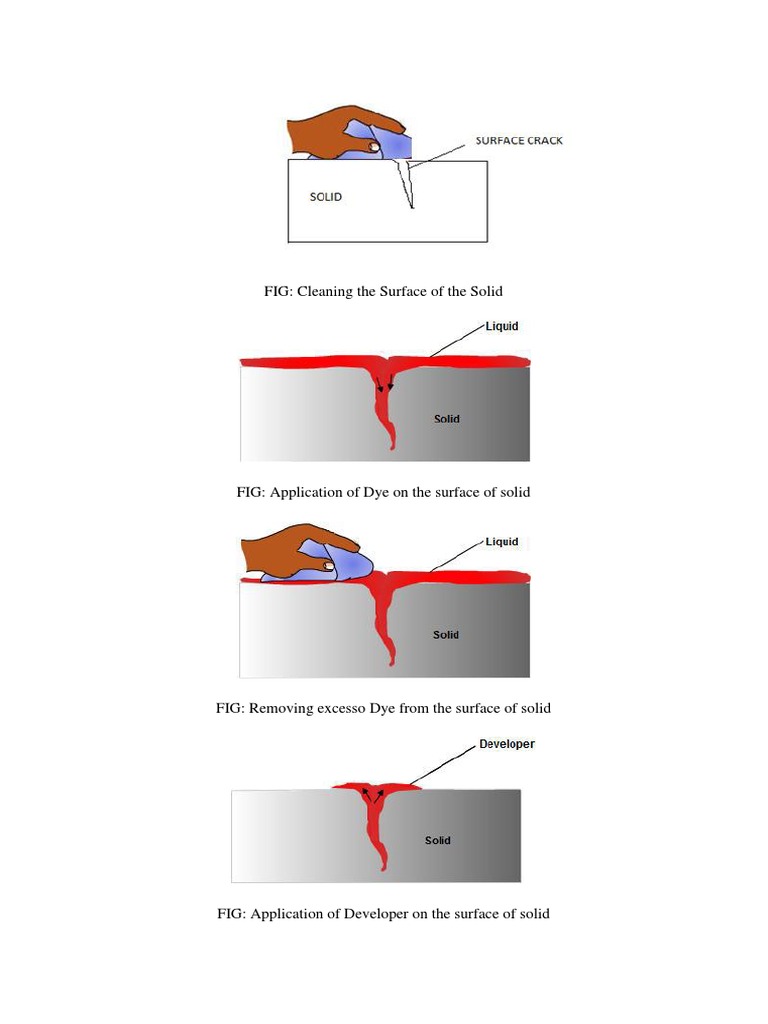 SURFACE CRACK

SOLID

FIG: Cleaning the Surface of the Solid

Liquid

Solid

FIG: Application of Dye on the surface of solid

Liquid

Solid

FIG: Removing excesso Dye from the surface of solid

Developer

Solid

FIG: Application of Developer on the surface of solid