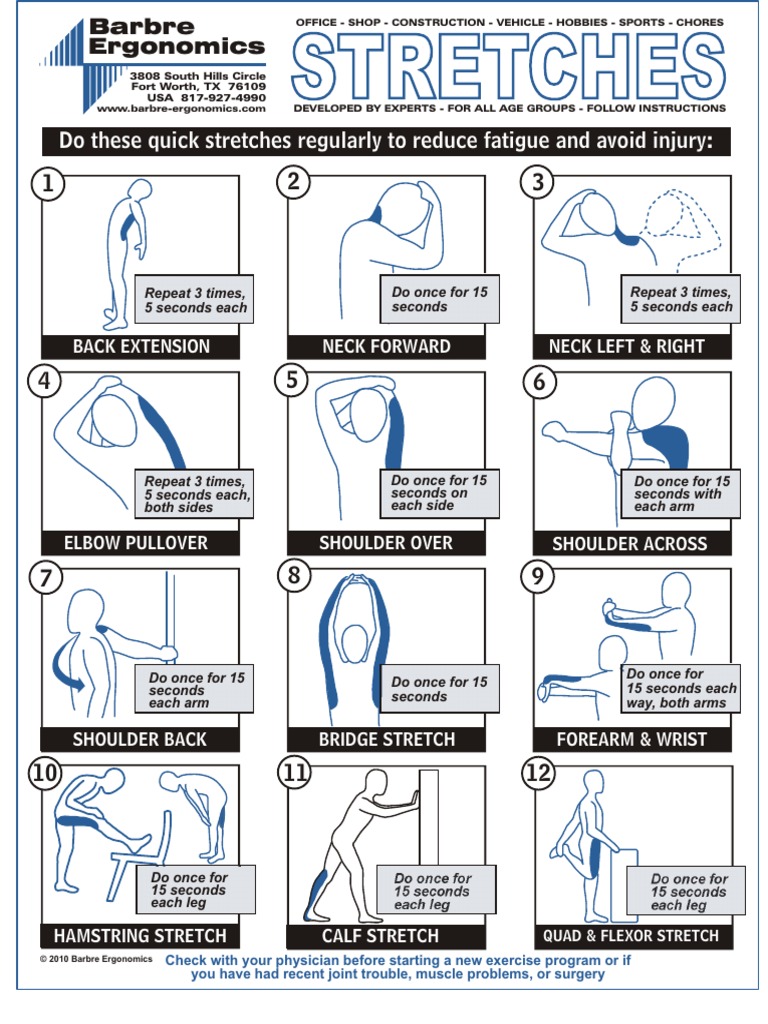 Barbre Ergonomics
3808 South Hills Circle
Fort Worth, TX 76109
USA 817-927-4990
www.barbre-ergonomics.com

OFFICE - SHOP - CONSTRUCTION - VEHICLE - HOBBIES - SPORTS - CHORES

STRETCHES

DEVELOPED BY EXPERTS - FOR ALL AGE GROUPS - FOLLOW INSTRUCTIONS

Do these quick stretches regularly to reduce fatigue and avoid injury:

1
Repeat 3 times, 5 seconds each
BACK EXTENSION

2
Do once for 15 seconds
NECK FORWARD

3
Repeat 3 times, 5 seconds each
NECK LEFT & RIGHT

4
Repeat 3 times, 5 seconds each, both sides
ELBOW PULLOVER

5
Do once for 15 seconds on each side
SHOULDER OVER

6
Do once for 15 seconds with each arm
SHOULDER ACROSS

7
Do once for 15 seconds each arm
SHOULDER BACK

8
Do once for 15 seconds
BRIDGE STRETCH

9
Do once for 15 seconds each way, both arms
FOREARM & WRIST

10
Do once for 15 seconds each leg
HAMSTRING STRETCH

11
Do once for 15 seconds each leg
CALF STRETCH

12
Do once for 15 seconds each leg
QUAD & FLEXOR STRETCH

© 2010 Barbre Ergonomics

Check with your physician before starting a new exercise program or if you have had recent joint trouble, muscle problems, or surgery