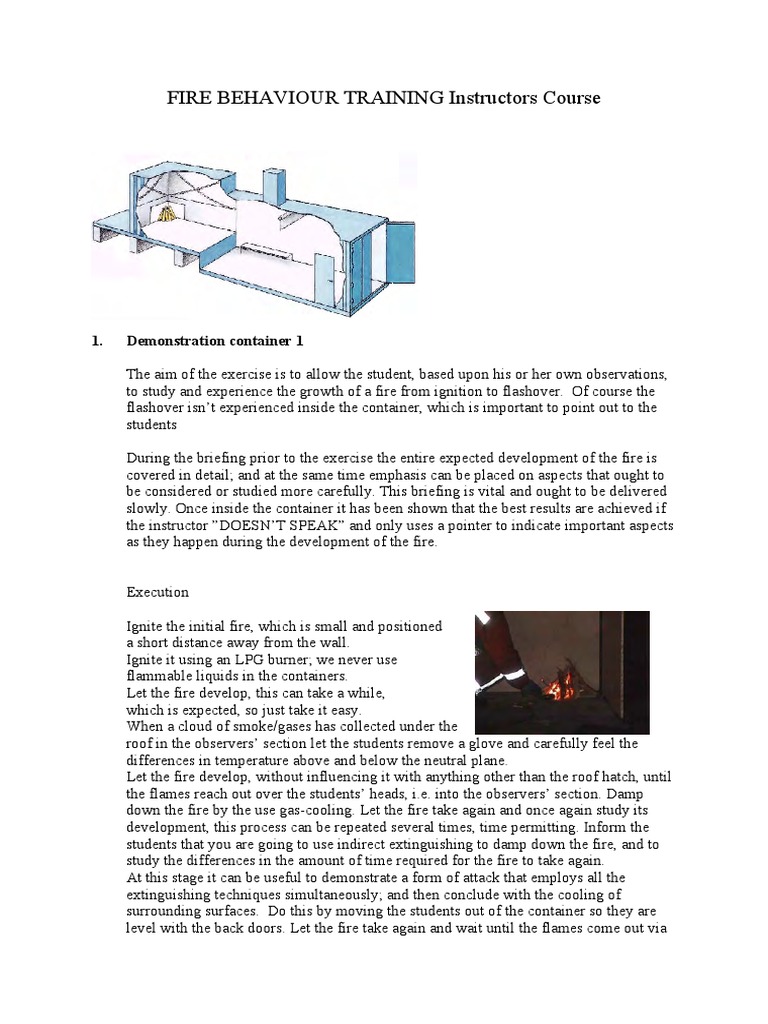 FIRE BEHAVIOUR TRAINING Instructors Course

1. Demonstration container 1

The aim of the exercise is to allow the student, based upon his or her own observations, to study and experience the growth of a fire from ignition to flashover. Of course the flashover isn't experienced inside the container, which is important to point out to the students

During the briefing prior to the exercise the entire expected development of the fire is covered in detail; and at the same time emphasis can be placed on aspects that ought to be considered or studied more carefully. This briefing is vital and ought to be delivered slowly. Once inside the container it has been shown that the best results are achieved if the instructor "DOESN'T SPEAK" and only uses a pointer to indicate important aspects as they happen during the development of the fire.

Execution

Ignite the initial fire, which is small and positioned a short distance away from the wall.
Ignite it using an LPG burner; we never use flammable liquids in the containers.
Let the fire develop, this can take a while, which is expected, so just take it easy.
When a cloud of smoke/gases has collected under the roof in the observers' section let the students remove a glove and carefully feel the differences in temperature above and below the neutral plane.
Let the fire develop, without influencing it with anything other than the roof hatch, until the flames reach out over the students' heads, i.e. into the observers' section. Damp down the fire by the use gas-cooling. Let the fire take again and once again study its development, this process can be repeated several times, time permitting. Inform the students that you are going to use indirect extinguishing to damp down the fire, and to study the differences in the amount of time required for the fire to take again.
At this stage it can be useful to demonstrate a form of attack that employs all the extinguishing techniques simultaneously; and then conclude with the cooling of surrounding surfaces. Do this by moving the students out of the container so they are level with the back doors. Let the fire take again and wait until the flames come out via