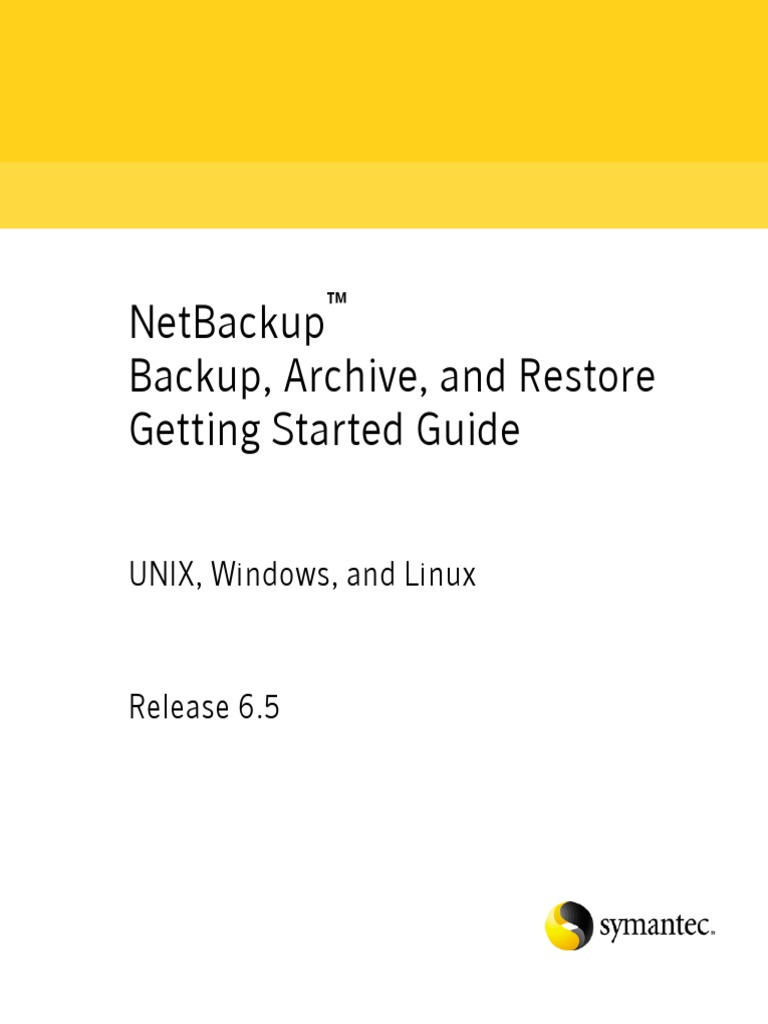 NetBackup™
Backup, Archive, and Restore
Getting Started Guide

UNIX, Windows, and Linux

Release 6.5

symantec.