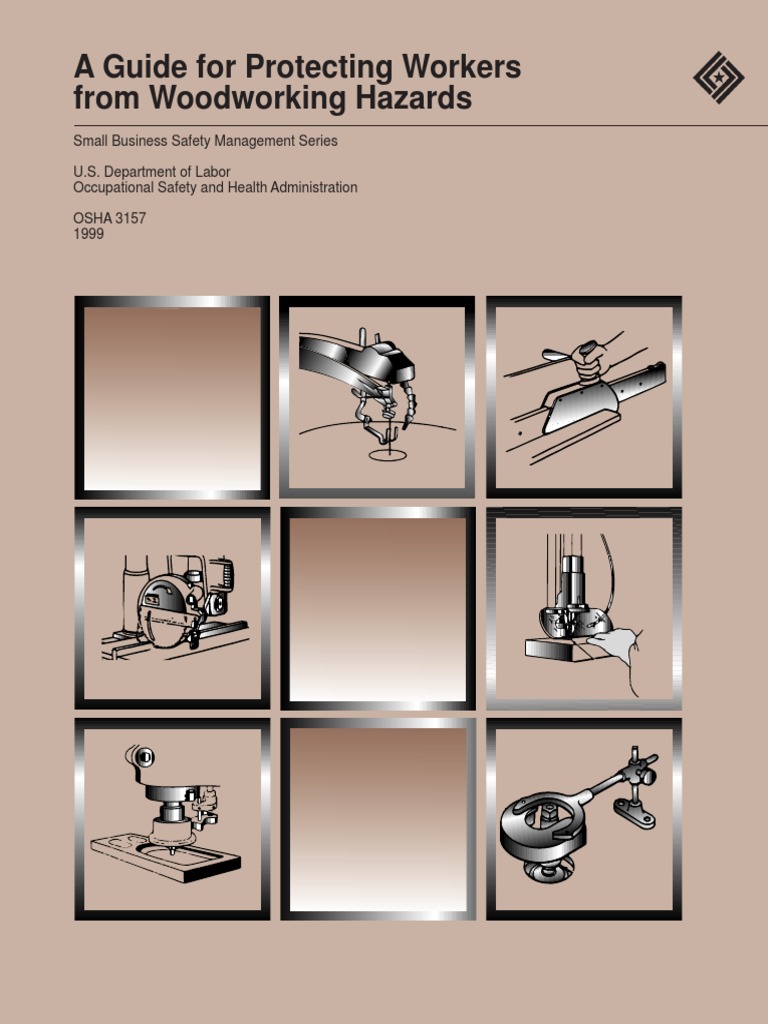 A Guide for Protecting Workers from Woodworking Hazards

Small Business Safety Management Series

U.S. Department of Labor
Occupational Safety and Health Administration

OSHA 3157
1999