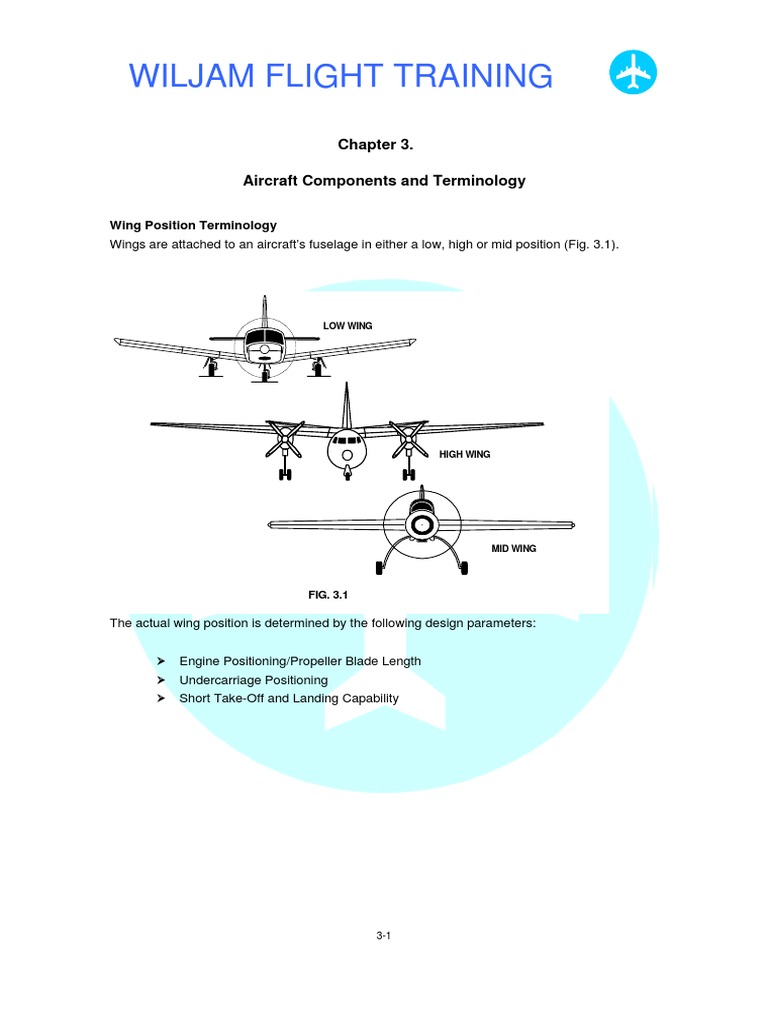 WILJAM FLIGHT TRAINING

Chapter 3.

Aircraft Components and Terminology

Wing Position Terminology

Wings are attached to an aircraft's fuselage in either a low, high or mid position (Fig. 3.1).

LOW WING

HIGH WING

MID WING

FIG. 3.1

The actual wing position is determined by the following design parameters:

➤ Engine Positioning/Propeller Blade Length
➤ Undercarriage Positioning
➤ Short Take-Off and Landing Capability

3-1