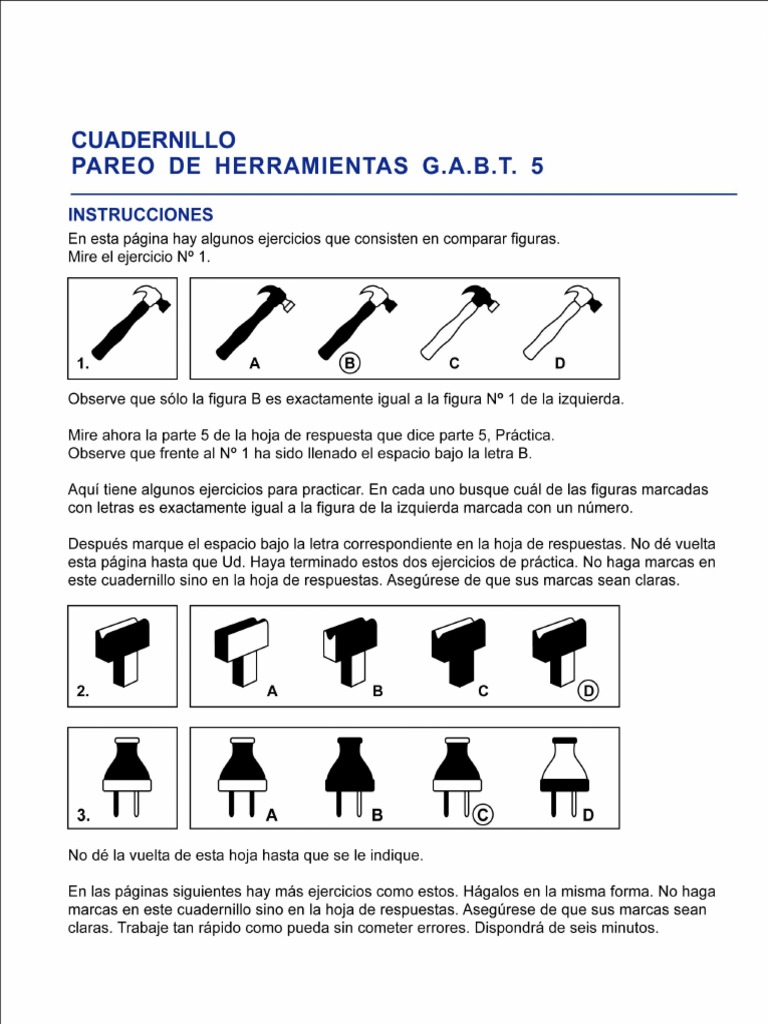 CUADERNILLO
PAREO DE HERRAMIENTAS G.A.B.T. 5

INSTRUCCIONES
En esta página hay algunos ejercicios que consisten en comparar figuras.
Mire el ejercicio Nº 1.

1. A B C D

Observe que sólo la figura B es exactamente igual a la figura Nº 1 de la izquierda.

Mire ahora la parte 5 de la hoja de respuesta que dice parte 5, Práctica.
Observe que frente al Nº 1 ha sido llenado el espacio bajo la letra B.

Aquí tiene algunos ejercicios para practicar. En cada uno busque cuál de las figuras marcadas con letras es exactamente igual a la figura de la izquierda marcada con un número.

Después marque el espacio bajo la letra correspondiente en la hoja de respuestas. No dé vuelta esta página hasta que Ud. Haya terminado estos dos ejercicios de práctica. No haga marcas en este cuadernillo sino en la hoja de respuestas. Asegúrese de que sus marcas sean claras.

2. A B C D

3. A B C D

No dé la vuelta de esta hoja hasta que se le indique.

En las páginas siguientes hay más ejercicios como estos. Hágalos en la misma forma. No haga marcas en este cuadernillo sino en la hoja de respuestas. Asegúrese de que sus marcas sean claras. Trabaje tan rápido como pueda sin cometer errores. Dispondrá de seis minutos.