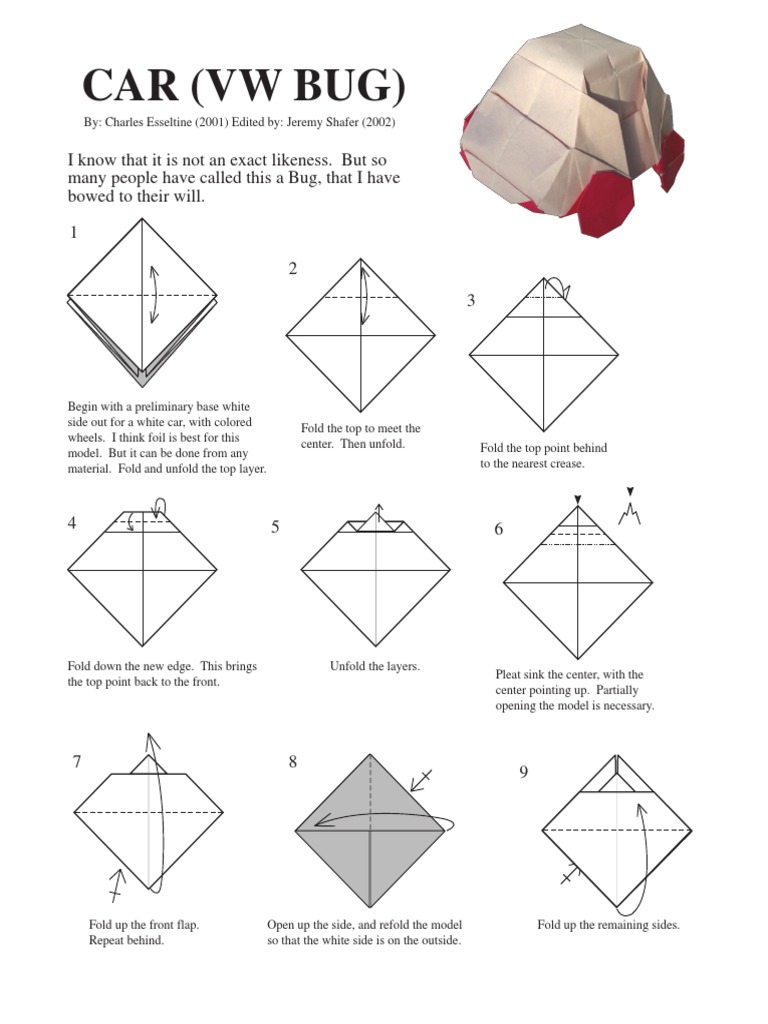 CAR (VW BUG)

By: Charles Esseltine (2001) Edited by: Jeremy Shafer (2002)

I know that it is not an exact likeness. But so many people have called this a Bug, that I have bowed to their will.

1

Begin with a preliminary base white side out for a white car, with colored wheels. I think foil is best for this model. But it can be done from any material. Fold and unfold the top layer.

2

Fold the top to meet the center. Then unfold.

3

Fold the top point behind to the nearest crease.

4

Fold down the new edge. This brings the top point back to the front.

5

Unfold the layers.

6

Pleat sink the center, with the center pointing up. Partially opening the model is necessary.

7

Fold up the front flap. Repeat behind.

8

Open up the side, and refold the model so that the white side is on the outside.

9

Fold up the remaining sides.