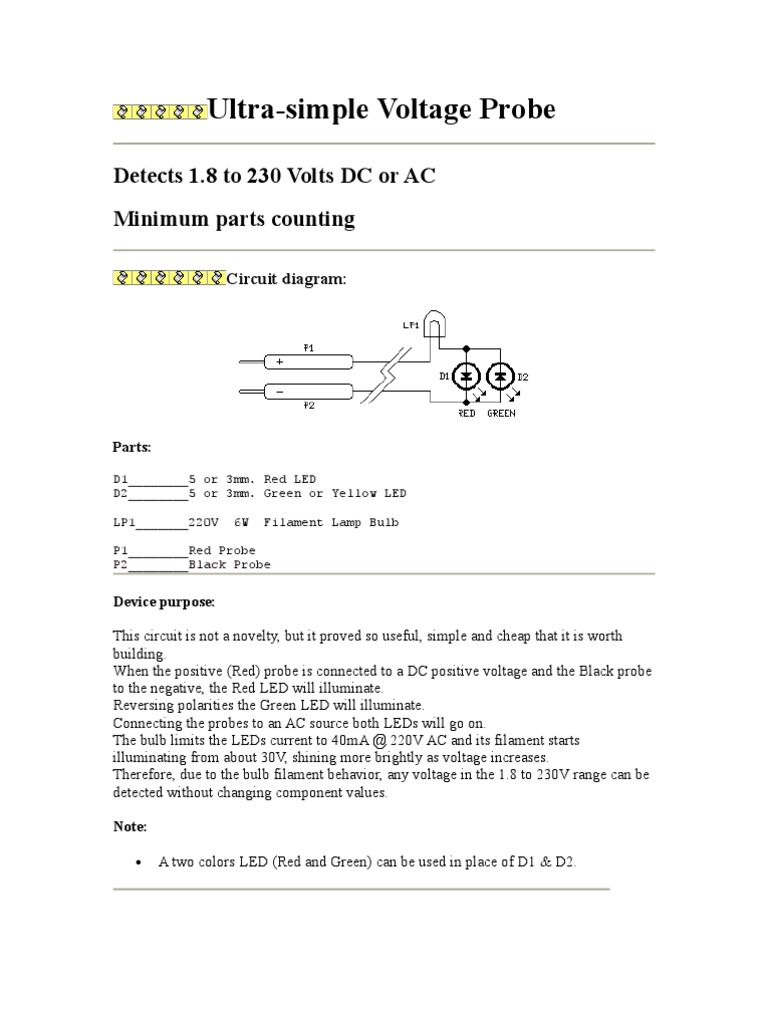 Ultra-simple Voltage Probe

Detects 1.8 to 230 Volts DC or AC

Minimum parts counting

Circuit diagram:

LP1

P1

+

-

P2

D1

D2

RED GREEN

Parts:

D1________5 or 3mm. Red LED
D2________5 or 3mm. Green or Yellow LED

LP1_______220V 6W Filament Lamp Bulb

P1________Red Probe
P2________Black Probe

Device purpose:

This circuit is not a novelty, but it proved so useful, simple and cheap that it is worth building.
When the positive (Red) probe is connected to a DC positive voltage and the Black probe to the negative, the Red LED will illuminate.
Reversing polarities the Green LED will illuminate.
Connecting the probes to an AC source both LEDs will go on.
The bulb limits the LEDs current to 40mA @ 220V AC and its filament starts illuminating from about 30V, shining more brightly as voltage increases.
Therefore, due to the bulb filament behavior, any voltage in the 1.8 to 230V range can be detected without changing component values.

Note:

• A two colors LED (Red and Green) can be used in place of D1 & D2.