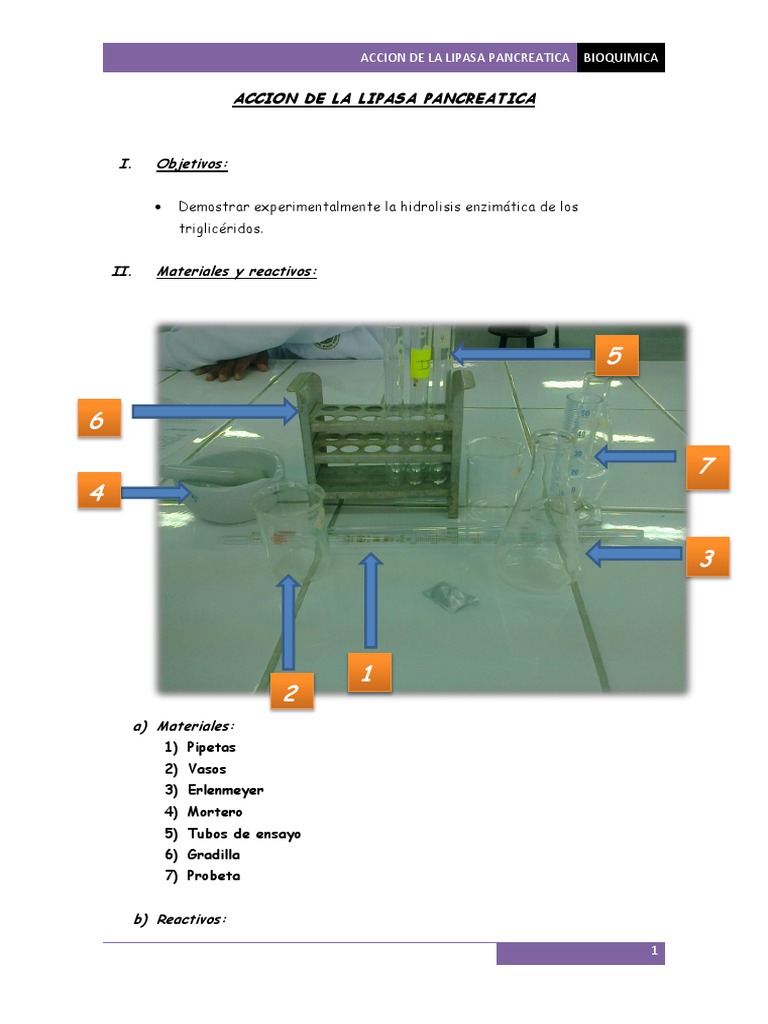 ACCION DE LA LIPASA PANCREATICA BIOQUIMICA

ACCION DE LA LIPASA PANCREATICA

I. Objetivos:

• Demostrar experimentalmente la hidrolisis enzimática de los triglicéridos.

II. Materiales y reactivos:

5

6

7

4

3

1

2

a) Materiales:
1) Pipetas
2) Vasos
3) Erlenmeyer
4) Mortero
5) Tubos de ensayo
6) Gradilla
7) Probeta

b) Reactivos:

1