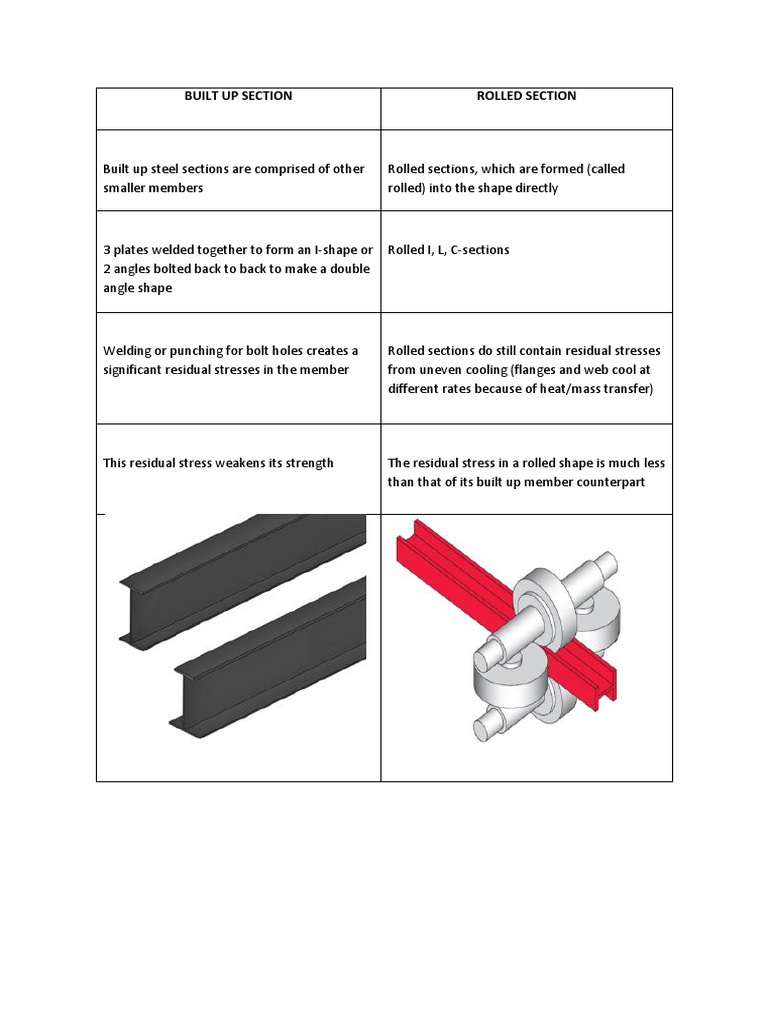 | BUILT UP SECTION | ROLLED SECTION |
|---|---|
| Built up steel sections are comprised of other smaller members | Rolled sections, which are formed (called rolled) into the shape directly |
| 3 plates welded together to form an I-shape or 2 angles bolted back to back to make a double angle shape | Rolled I, L, C-sections |
| Welding or punching for bolt holes creates a significant residual stresses in the member | Rolled sections do still contain residual stresses from uneven cooling (flanges and web cool at different rates because of heat/mass transfer) |
| This residual stress weakens its strength | The residual stress in a rolled shape is much less than that of its built up member counterpart |
| | |