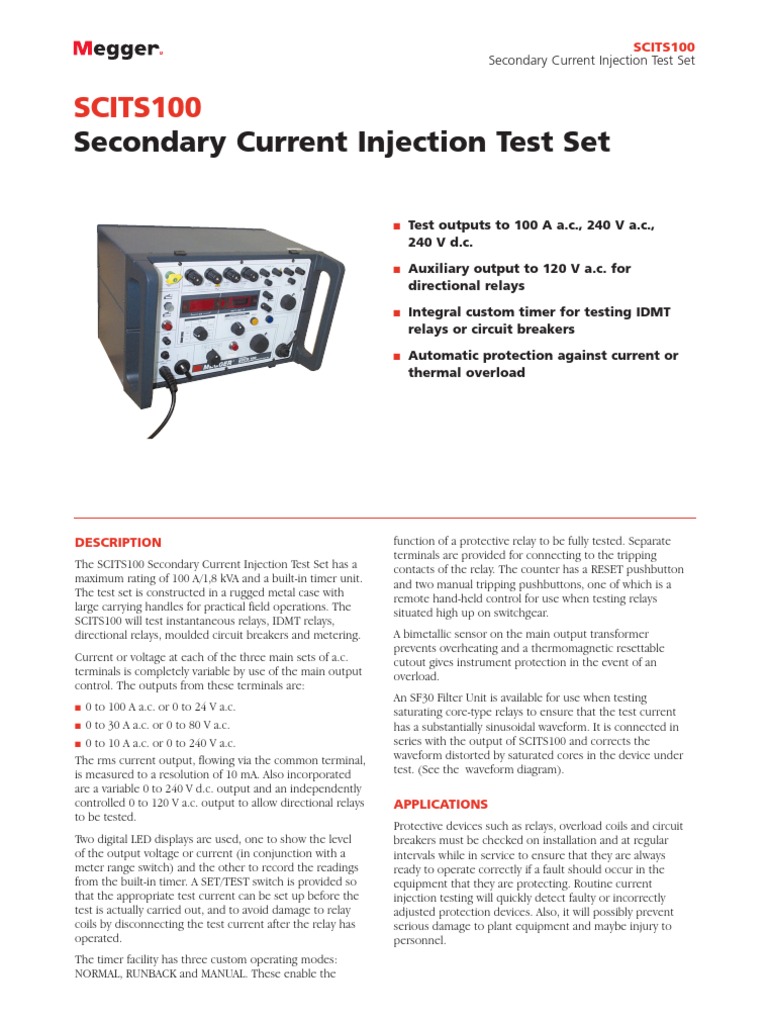 Megger.

SCITS100
Secondary Current Injection Test Set

SCITS100
Secondary Current Injection Test Set

■ Test outputs to 100 A a.c., 240 V a.c., 240 V d.c.

■ Auxiliary output to 120 V a.c. for directional relays

■ Integral custom timer for testing IDMT relays or circuit breakers

■ Automatic protection against current or thermal overload

DESCRIPTION

The SCITS100 Secondary Current Injection Test Set has a maximum rating of 100 A/1,8 kVA and a built-in timer unit. The test set is constructed in a rugged metal case with large carrying handles for practical field operations. The SCITS100 will test instantaneous relays, IDMT relays, directional relays, moulded circuit breakers and metering.

Current or voltage at each of the three main sets of a.c. terminals is completely variable by use of the main output control. The outputs from these terminals are:

■ 0 to 100 A a.c. or 0 to 24 V a.c.
■ 0 to 30 A a.c. or 0 to 80 V a.c.
■ 0 to 10 A a.c. or 0 to 240 V a.c.

The rms current output, flowing via the common terminal, is measured to a resolution of 10 mA. Also incorporated are a variable 0 to 240 V d.c. output and an independently controlled 0 to 120 V a.c. output to allow directional relays to be tested.

Two digital LED displays are used, one to show the level of the output voltage or current (in conjunction with a meter range switch) and the other to record the readings from the built-in timer. A SET/TEST switch is provided so that the appropriate test current can be set up before the test is actually carried out, and to avoid damage to relay coils by disconnecting the test current after the relay has operated.

The timer facility has three custom operating modes: NORMAL, RUNBACK and MANUAL. These enable the function of a protective relay to be fully tested. Separate terminals are provided for connecting to the tripping contacts of the relay. The counter has a RESET pushbutton and two manual tripping pushbuttons, one of which is a remote hand-held control for use when testing relays situated high up on switchgear.

A bimetallic sensor on the main output transformer prevents overheating and a thermomagnetic resettable cutout gives instrument protection in the event of an overload.

An SF30 Filter Unit is available for use when testing saturating core-type relays to ensure that the test current has a substantially sinusoidal waveform. It is connected in series with the output of SCITS100 and corrects the waveform distorted by saturated cores in the device under test. (See the waveform diagram).

APPLICATIONS

Protective devices such as relays, overload coils and circuit breakers must be checked on installation and at regular intervals while in service to ensure that they are always ready to operate correctly if a fault should occur in the equipment that they are protecting. Routine current injection testing will quickly detect faulty or incorrectly adjusted protection devices. Also, it will possibly prevent serious damage to plant equipment and maybe injury to personnel.