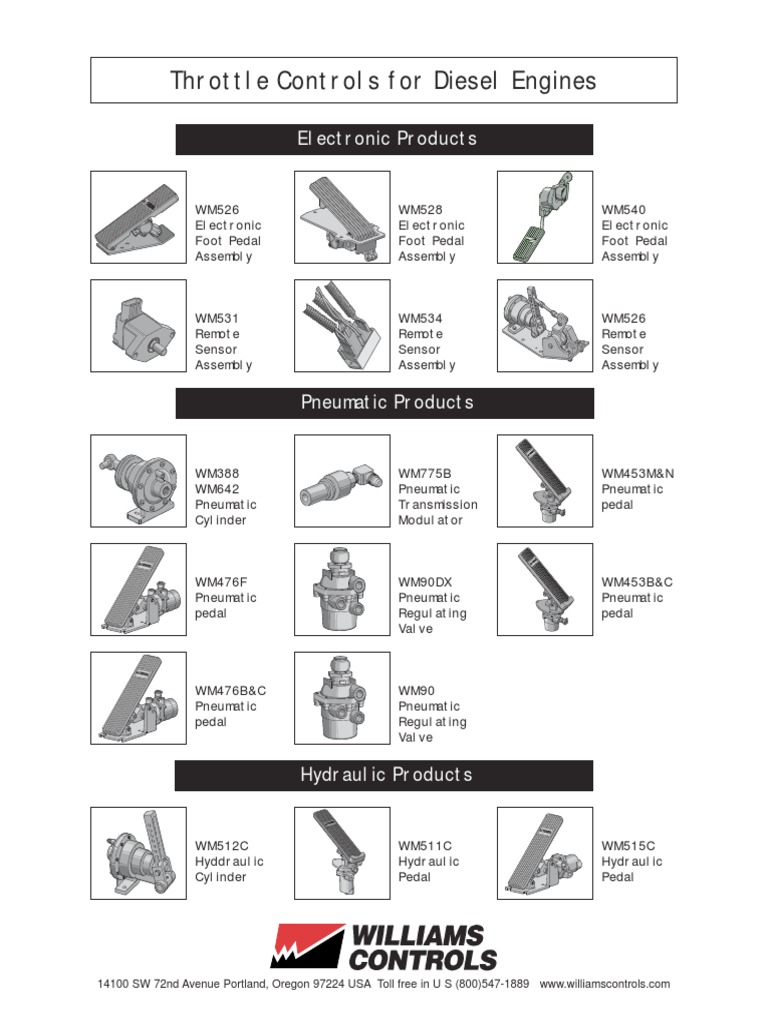 Throttle Controls for Diesel Engines

Electronic Products

WM526 Electronic Foot Pedal Assembly

WM528 Electronic Foot Pedal Assembly

WM540 Electronic Foot Pedal Assembly

WM531 Remote Sensor Assembly

WM534 Remote Sensor Assembly

WM526 Remote Sensor Assembly

Pneumatic Products

WM388 WM642 Pneumatic Cylinder

WM775B Pneumatic Transmission Modulator

WM453M&N Pneumatic pedal

WM476F Pneumatic pedal

WM90DX Pneumatic Regulating Valve

WM453B&C Pneumatic pedal

WM476B&C Pneumatic pedal

WM90 Pneumatic Regulating Valve

Hydraulic Products

WM512C Hyddraulic Cylinder

WM511C Hydraulic Pedal

WM515C Hydraulic Pedal

WILLIAMS CONTROLS

14100 SW 72nd Avenue Portland, Oregon 97224 USA Toll free in U S (800)547-1889 www.williamscontrols.com