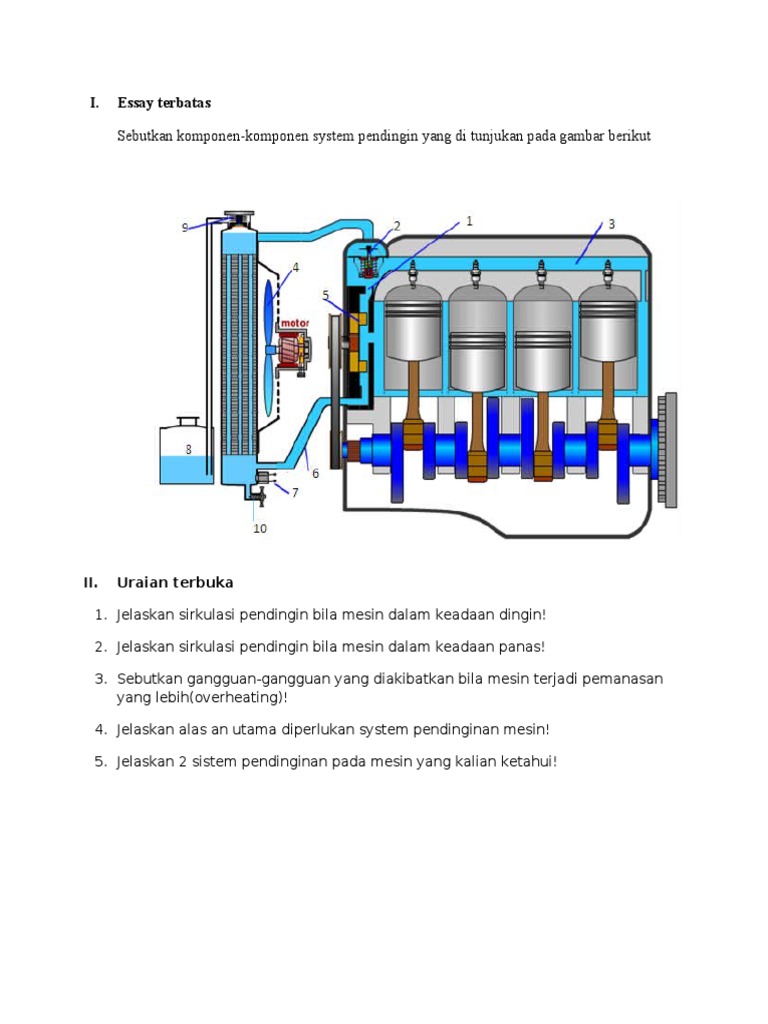 I. Essay terbatas

Sebutkan komponen-komponen system pendingin yang di tunjukan pada gambar berikut

9
2
1
3
4
5
motor
8
6
7
10

II. Uraian terbuka

1. Jelaskan sirkulasi pendingin bila mesin dalam keadaan dingin!

2. Jelaskan sirkulasi pendingin bila mesin dalam keadaan panas!

3. Sebutkan gangguan-gangguan yang diakibatkan bila mesin terjadi pemanasan yang lebih(overheating)!

4. Jelaskan alas an utama diperlukan system pendinginan mesin!

5. Jelaskan 2 sistem pendinginan pada mesin yang kalian ketahui!