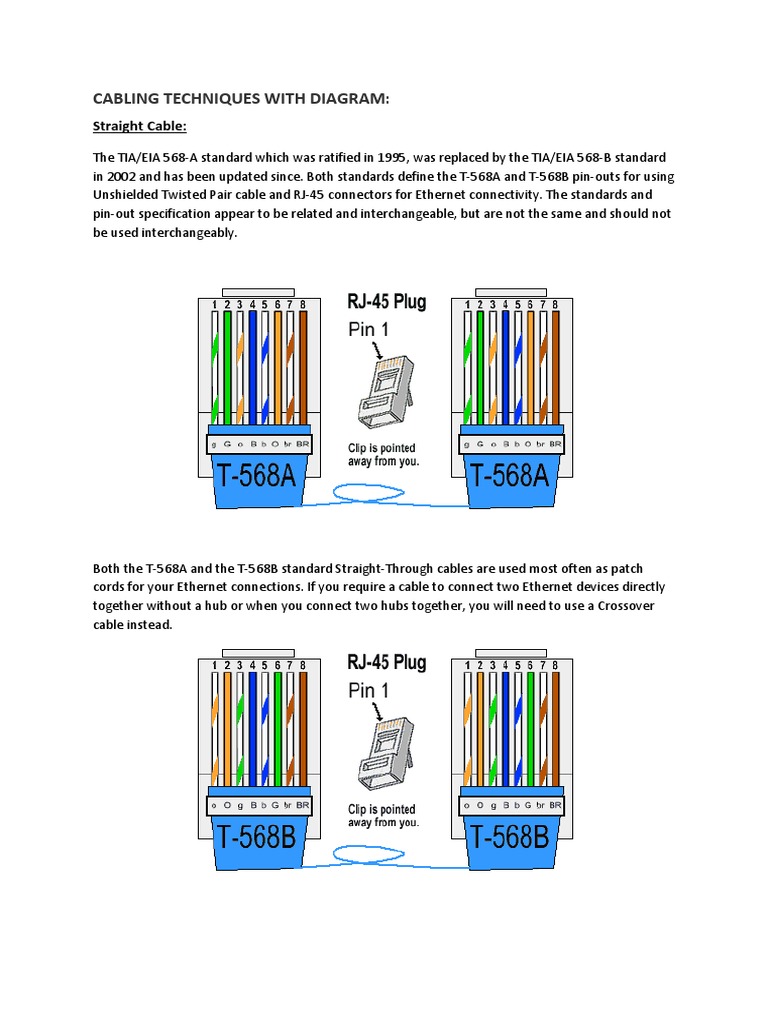 CABLING TECHNIQUES WITH DIAGRAM:

Straight Cable:

The TIA/EIA 568-A standard which was ratified in 1995, was replaced by the TIA/EIA 568-B standard in 2002 and has been updated since. Both standards define the T-568A and T-568B pin-outs for using Unshielded Twisted Pair cable and RJ-45 connectors for Ethernet connectivity. The standards and pin-out specification appear to be related and interchangeable, but are not the same and should not be used interchangeably.

1 2 3 4 5 6 7 8
g G o B b O br BR
T-568A

RJ-45 Plug
Pin 1
Clip is pointed away from you.

1 2 3 4 5 6 7 8
g G o B b O br BR
T-568A

Both the T-568A and the T-568B standard Straight-Through cables are used most often as patch cords for your Ethernet connections. If you require a cable to connect two Ethernet devices directly together without a hub or when you connect two hubs together, you will need to use a Crossover cable instead.

1 2 3 4 5 6 7 8
o O g B b G br BR
T-568B

RJ-45 Plug
Pin 1
Clip is pointed away from you.

1 2 3 4 5 6 7 8
o O g B b G br BR
T-568B