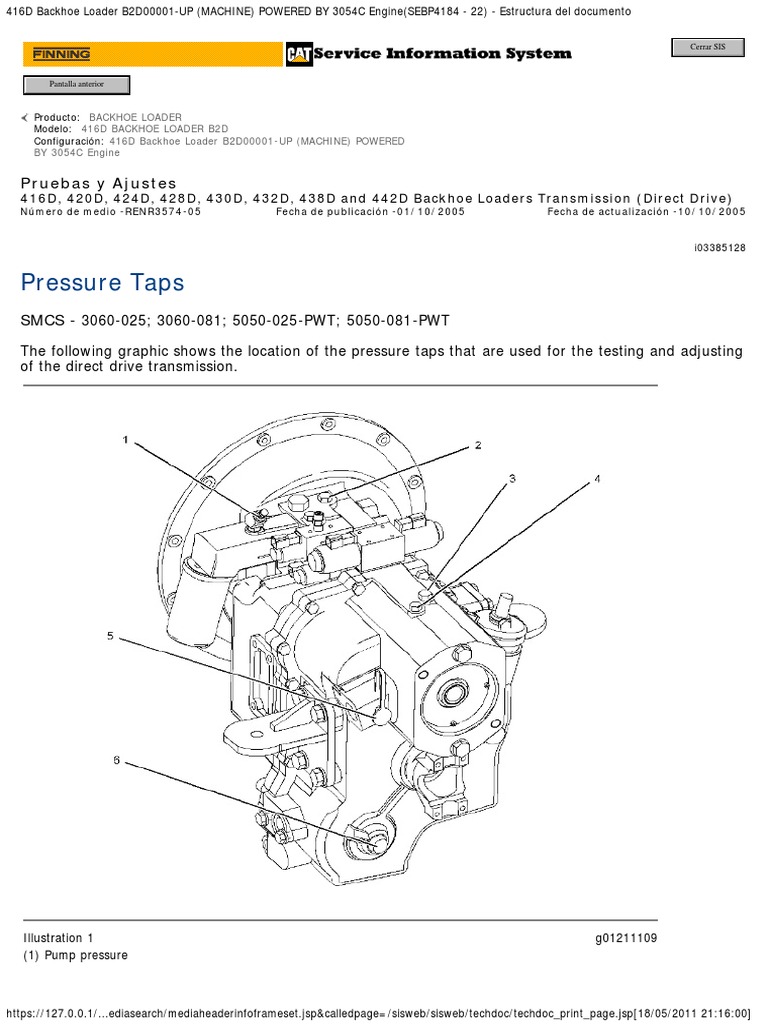 416D Backhoe Loader B2D00001-UP (MACHINE) POWERED BY 3054C Engine(SEBP4184 - 22) - Estructura del documento

FINNING

CAT Service Information System

Cerrar SIS

Pantalla anterior

Producto: BACKHOE LOADER
Modelo: 416D BACKHOE LOADER B2D
Configuración: 416D Backhoe Loader B2D00001-UP (MACHINE) POWERED BY 3054C Engine

Pruebas y Ajustes
416D, 420D, 424D, 428D, 430D, 432D, 438D and 442D Backhoe Loaders Transmission (Direct Drive)
Número de medio -RENR3574-05 Fecha de publicación -01/10/2005 Fecha de actualización -10/10/2005

i03385128

Pressure Taps

SMCS - 3060-025; 3060-081; 5050-025-PWT; 5050-081-PWT

The following graphic shows the location of the pressure taps that are used for the testing and adjusting of the direct drive transmission.

1
2
3
4
5
6

Illustration 1 g01211109
(1) Pump pressure

https://127.0.0.1/...ediasearch/mediaheaderinfoframeset.jsp&calledpage=/sisweb/sisweb/techdoc/techdoc_print_page.jsp[18/05/2011 21:16:00]