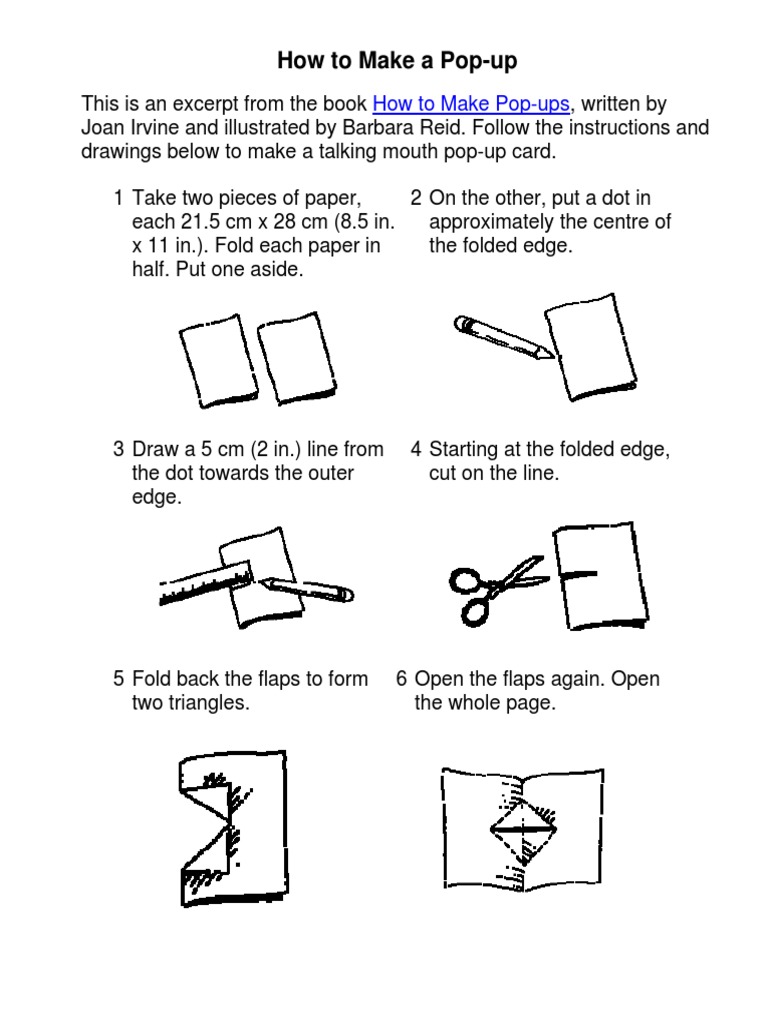 How to Make a Pop-up

This is an excerpt from the book How to Make Pop-ups, written by Joan Irvine and illustrated by Barbara Reid. Follow the instructions and drawings below to make a talking mouth pop-up card.

1 Take two pieces of paper, each 21.5 cm x 28 cm (8.5 in. x 11 in.). Fold each paper in half. Put one aside.

2 On the other, put a dot in approximately the centre of the folded edge.

3 Draw a 5 cm (2 in.) line from the dot towards the outer edge.

4 Starting at the folded edge, cut on the line.

5 Fold back the flaps to form two triangles.

6 Open the flaps again. Open the whole page.