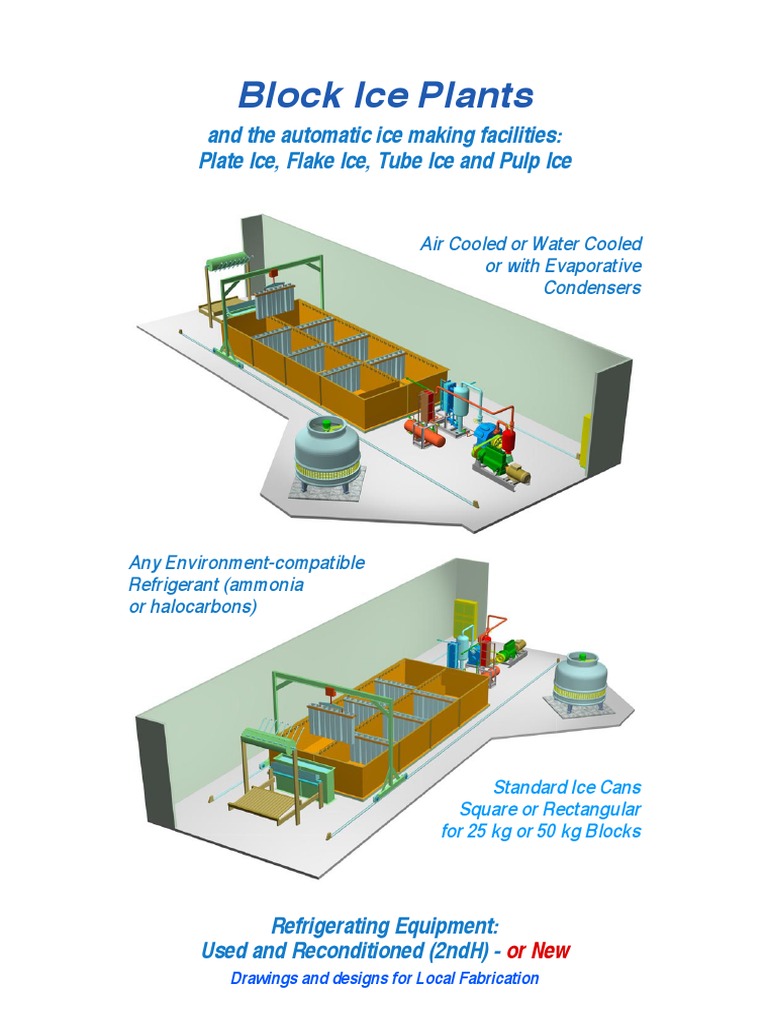 Block Ice Plants

and the automatic ice making facilities:
Plate Ice, Flake Ice, Tube Ice and Pulp Ice

Air Cooled or Water Cooled or with Evaporative Condensers

Any Environment-compatible Refrigerant (ammonia or halocarbons)

Standard Ice Cans Square or Rectangular for 25 kg or 50 kg Blocks

Refrigerating Equipment:
Used and Reconditioned (2ndH) - or New

Drawings and designs for Local Fabrication