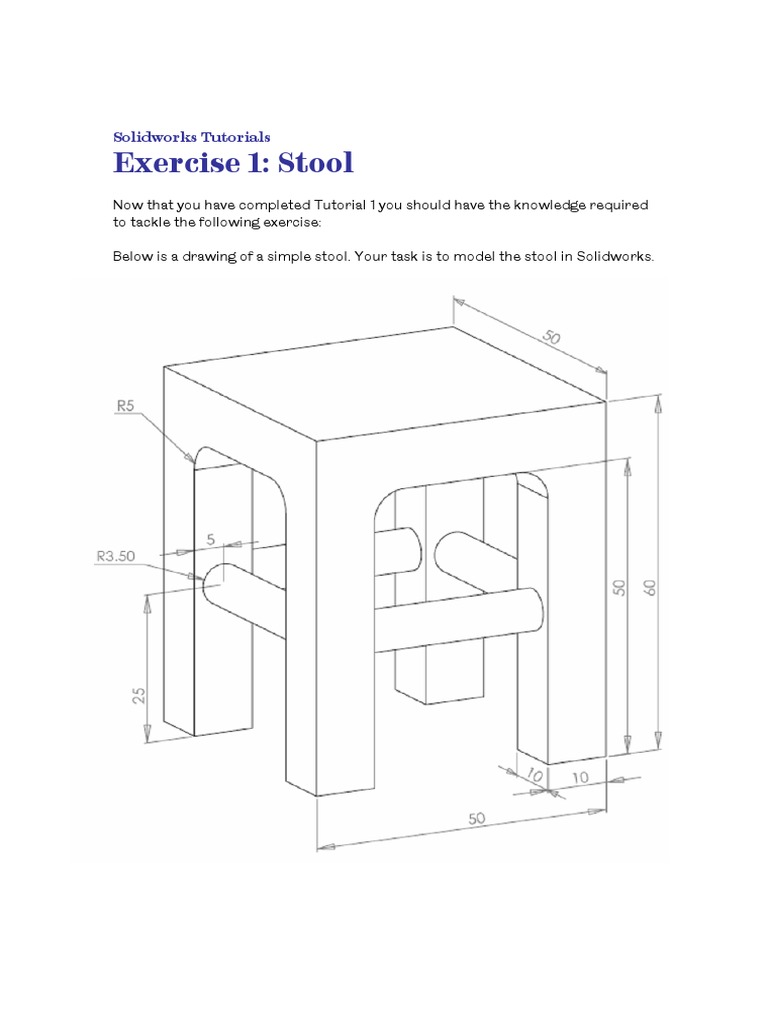 Solidworks Tutorials

Exercise 1: Stool

Now that you have completed Tutorial 1 you should have the knowledge required to tackle the following exercise:

Below is a drawing of a simple stool. Your task is to model the stool in Solidworks.

50
R5
5
R3.50
25
50
60
10
10
50