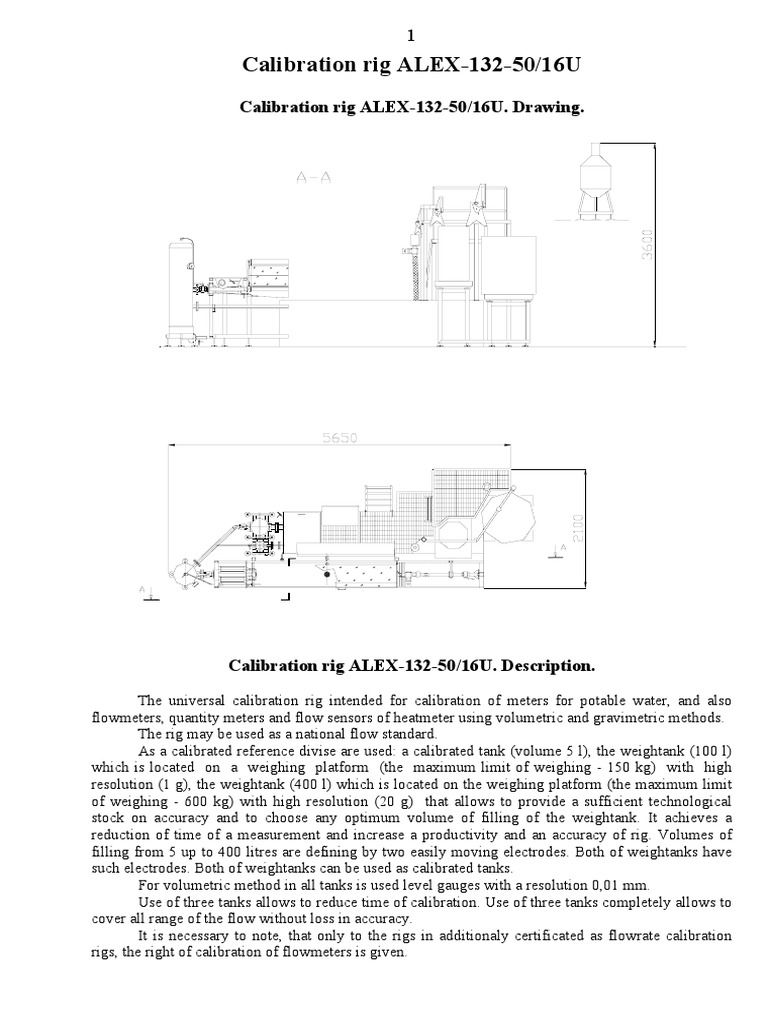 1

Calibration rig ALEX-132-50/16U

Calibration rig ALEX-132-50/16U. Drawing.

A–A

3600

5650

2100

A

A

Calibration rig ALEX-132-50/16U. Description.

The universal calibration rig intended for calibration of meters for potable water, and also flowmeters, quantity meters and flow sensors of heatmeter using volumetric and gravimetric methods.

The rig may be used as a national flow standard.

As a calibrated reference divise are used: a calibrated tank (volume 5 l), the weightank (100 l) which is located on a weighing platform (the maximum limit of weighing - 150 kg) with high resolution (1 g), the weightank (400 l) which is located on the weighing platform (the maximum limit of weighing - 600 kg) with high resolution (20 g) that allows to provide a sufficient technological stock on accuracy and to choose any optimum volume of filling of the weightank. It achieves a reduction of time of a measurement and increase a productivity and an accuracy of rig. Volumes of filling from 5 up to 400 litres are defining by two easily moving electrodes. Both of weightanks have such electrodes. Both of weightanks can be used as calibrated tanks.

For volumetric method in all tanks is used level gauges with a resolution 0,01 mm.

Use of three tanks allows to reduce time of calibration. Use of three tanks completely allows to cover all range of the flow without loss in accuracy.

It is necessary to note, that only to the rigs in additionaly certificated as flowrate calibration rigs, the right of calibration of flowmeters is given.