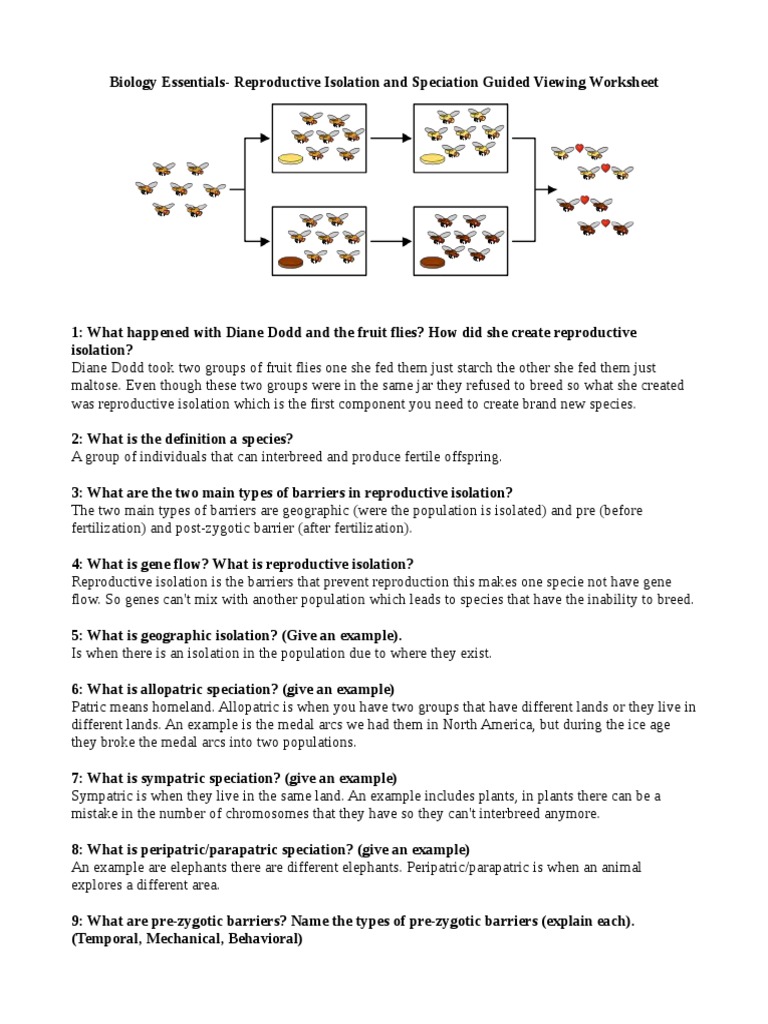 Biology Essentials- Reproductive Isolation and Speciation Guided Viewing Worksheet

1: What happened with Diane Dodd and the fruit flies? How did she create reproductive isolation?
Diane Dodd took two groups of fruit flies one she fed them just starch the other she fed them just maltose. Even though these two groups were in the same jar they refused to breed so what she created was reproductive isolation which is the first component you need to create brand new species.

2: What is the definition a species?
A group of individuals that can interbreed and produce fertile offspring.

3: What are the two main types of barriers in reproductive isolation?
The two main types of barriers are geographic (were the population is isolated) and pre (before fertilization) and post-zygotic barrier (after fertilization).

4: What is gene flow? What is reproductive isolation?
Reproductive isolation is the barriers that prevent reproduction this makes one specie not have gene flow. So genes can't mix with another population which leads to species that have the inability to breed.

5: What is geographic isolation? (Give an example).
Is when there is an isolation in the population due to where they exist.

6: What is allopatric speciation? (give an example)
Patric means homeland. Allopatric is when you have two groups that have different lands or they live in different lands. An example is the medal arcs we had them in North America, but during the ice age they broke the medal arcs into two populations.

7: What is sympatric speciation? (give an example)
Sympatric is when they live in the same land. An example includes plants, in plants there can be a mistake in the number of chromosomes that they have so they can't interbreed anymore.

8: What is peripatric/parapatric speciation? (give an example)
An example are elephants there are different elephants. Peripatric/parapatric is when an animal explores a different area.

9: What are pre-zygotic barriers? Name the types of pre-zygotic barriers (explain each). (Temporal, Mechanical, Behavioral)