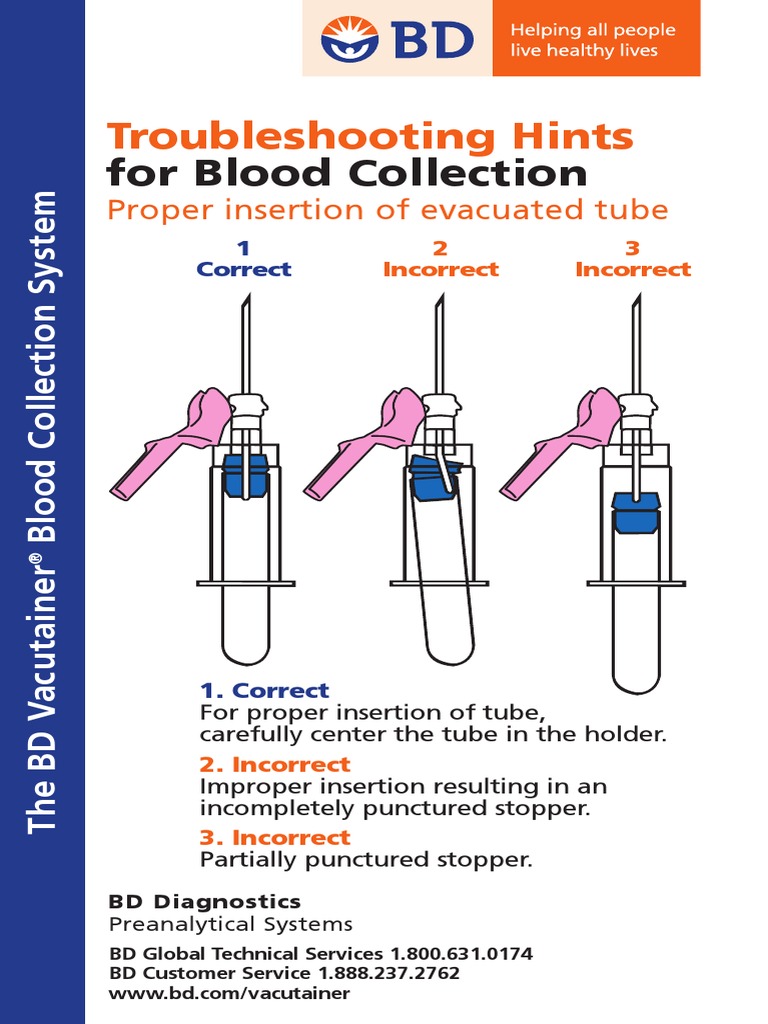 The BD Vacutainer® Blood Collection System

BD

Helping all people live healthy lives

Troubleshooting Hints for Blood Collection

Proper insertion of evacuated tube

1
Correct

2
Incorrect

3
Incorrect

1. Correct
For proper insertion of tube, carefully center the tube in the holder.

2. Incorrect
Improper insertion resulting in an incompletely punctured stopper.

3. Incorrect
Partially punctured stopper.

BD Diagnostics
Preanalytical Systems

BD Global Technical Services 1.800.631.0174
BD Customer Service 1.888.237.2762
www.bd.com/vacutainer