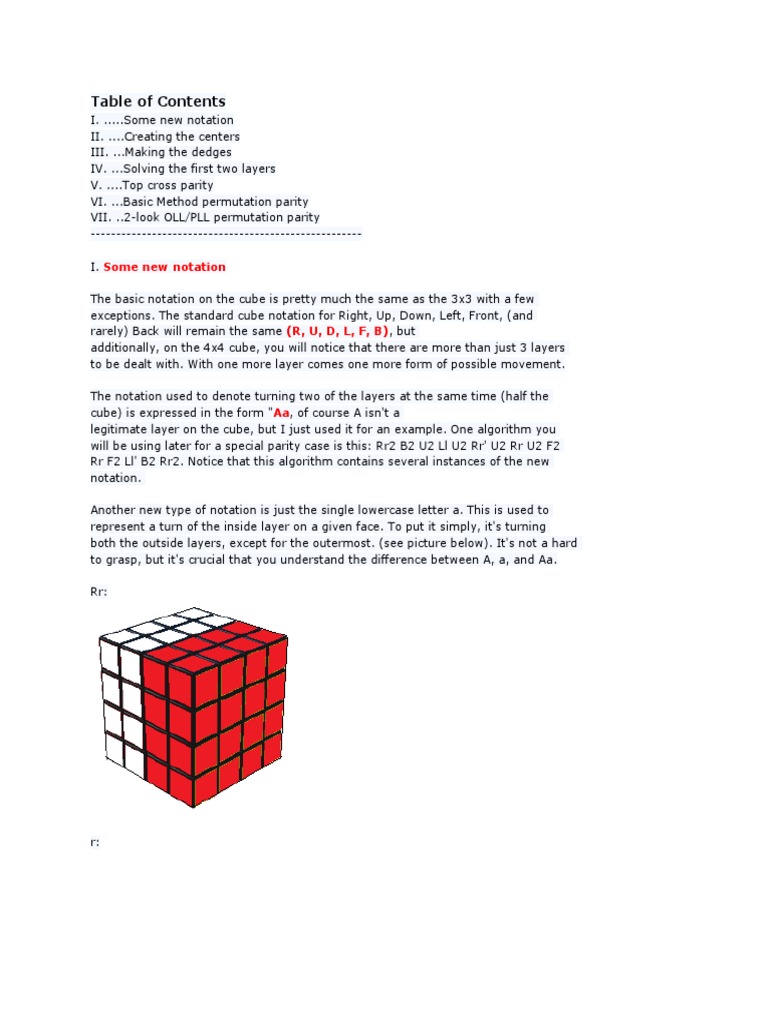 Table of Contents
I. .....Some new notation
II. ....Creating the centers
III. ...Making the dedges
IV. ...Solving the first two layers
V. ....Top cross parity
VI. ...Basic Method permutation parity
VII. ..2-look OLL/PLL permutation parity
----------------------------------------------------

I. Some new notation

The basic notation on the cube is pretty much the same as the 3x3 with a few exceptions. The standard cube notation for Right, Up, Down, Left, Front, (and rarely) Back will remain the same (R, U, D, L, F, B), but additionally, on the 4x4 cube, you will notice that there are more than just 3 layers to be dealt with. With one more layer comes one more form of possible movement.

The notation used to denote turning two of the layers at the same time (half the cube) is expressed in the form "Aa, of course A isn't a legitimate layer on the cube, but I just used it for an example. One algorithm you will be using later for a special parity case is this: Rr2 B2 U2 Ll U2 Rr' U2 Rr U2 F2 Rr F2 Ll' B2 Rr2. Notice that this algorithm contains several instances of the new notation.

Another new type of notation is just the single lowercase letter a. This is used to represent a turn of the inside layer on a given face. To put it simply, it's turning both the outside layers, except for the outermost. (see picture below). It's not a hard to grasp, but it's crucial that you understand the difference between A, a, and Aa.

Rr:

r: