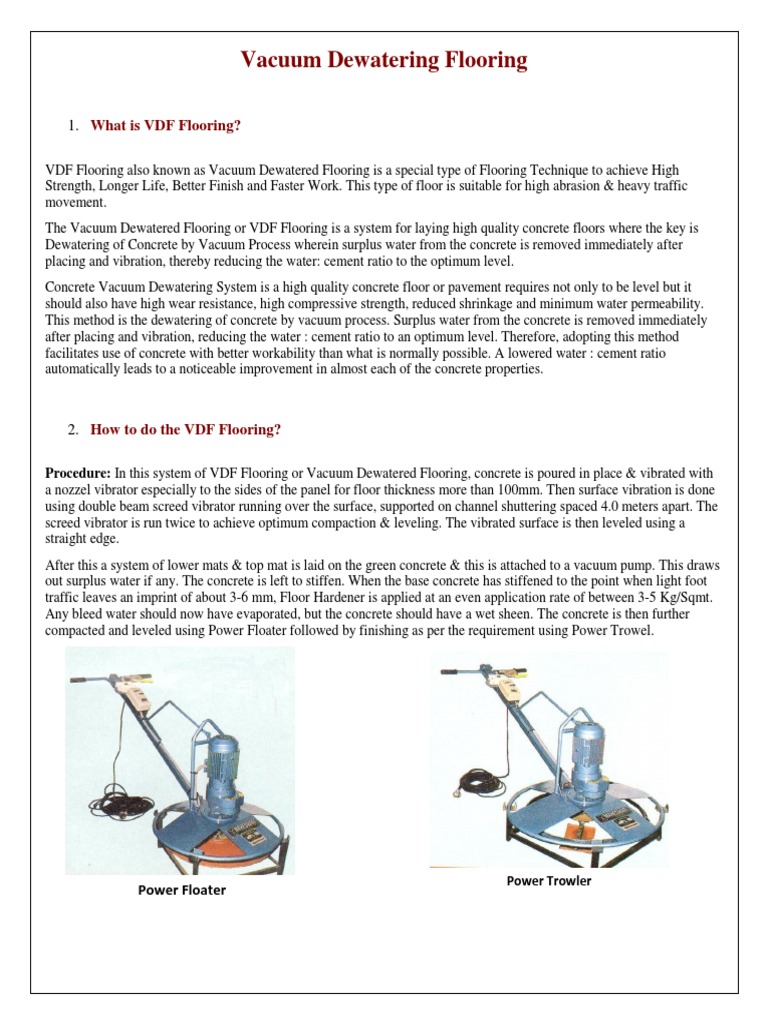 Vacuum Dewatering Flooring

1. What is VDF Flooring?

VDF Flooring also known as Vacuum Dewatered Flooring is a special type of Flooring Technique to achieve High Strength, Longer Life, Better Finish and Faster Work. This type of floor is suitable for high abrasion & heavy traffic movement.

The Vacuum Dewatered Flooring or VDF Flooring is a system for laying high quality concrete floors where the key is Dewatering of Concrete by Vacuum Process wherein surplus water from the concrete is removed immediately after placing and vibration, thereby reducing the water: cement ratio to the optimum level.

Concrete Vacuum Dewatering System is a high quality concrete floor or pavement requires not only to be level but it should also have high wear resistance, high compressive strength, reduced shrinkage and minimum water permeability. This method is the dewatering of concrete by vacuum process. Surplus water from the concrete is removed immediately after placing and vibration, reducing the water : cement ratio to an optimum level. Therefore, adopting this method facilitates use of concrete with better workability than what is normally possible. A lowered water : cement ratio automatically leads to a noticeable improvement in almost each of the concrete properties.

2. How to do the VDF Flooring?

Procedure: In this system of VDF Flooring or Vacuum Dewatered Flooring, concrete is poured in place & vibrated with a nozzel vibrator especially to the sides of the panel for floor thickness more than 100mm. Then surface vibration is done using double beam screed vibrator running over the surface, supported on channel shuttering spaced 4.0 meters apart. The screed vibrator is run twice to achieve optimum compaction & leveling. The vibrated surface is then leveled using a straight edge.

After this a system of lower mats & top mat is laid on the green concrete & this is attached to a vacuum pump. This draws out surplus water if any. The concrete is left to stiffen. When the base concrete has stiffened to the point when light foot traffic leaves an imprint of about 3-6 mm, Floor Hardener is applied at an even application rate of between 3-5 Kg/Sqmt. Any bleed water should now have evaporated, but the concrete should have a wet sheen. The concrete is then further compacted and leveled using Power Floater followed by finishing as per the requirement using Power Trowel.

Power Floater

Power Trowler