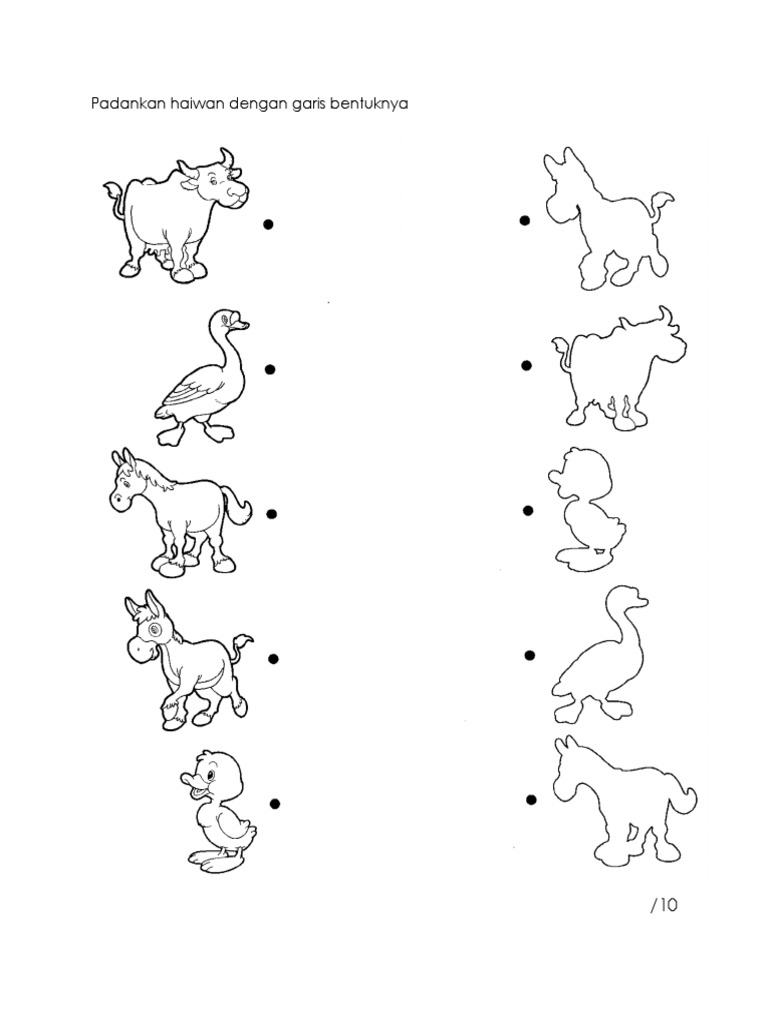 Padankan haiwan dengan garis bentuknya

/10