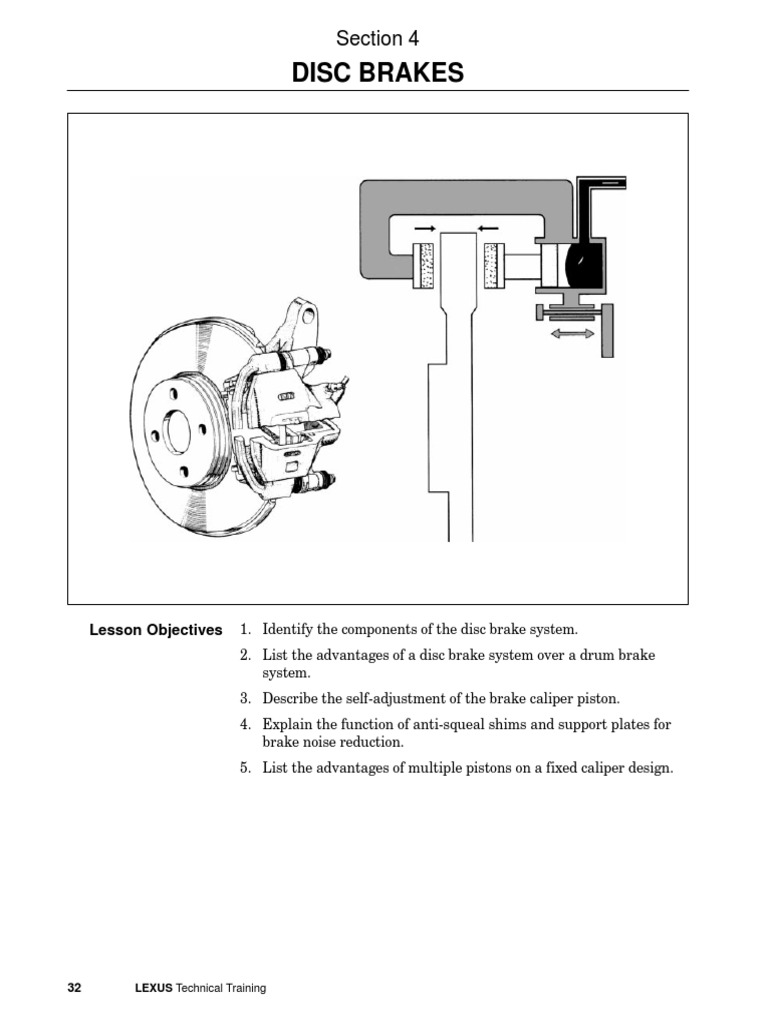 Section 4

DISC BRAKES

Lesson Objectives

1. Identify the components of the disc brake system.

2. List the advantages of a disc brake system over a drum brake system.

3. Describe the self-adjustment of the brake caliper piston.

4. Explain the function of anti-squeal shims and support plates for brake noise reduction.

5. List the advantages of multiple pistons on a fixed caliper design.

32 LEXUS Technical Training