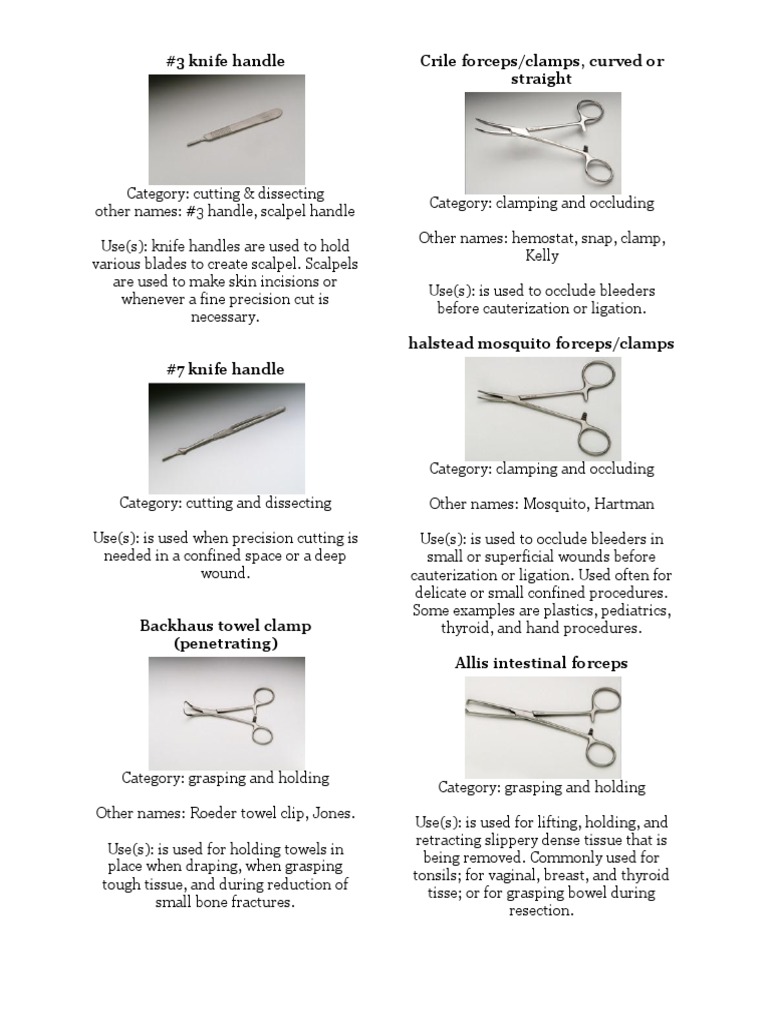 #3 knife handle

Category: cutting & dissecting
other names: #3 handle, scalpel handle

Use(s): knife handles are used to hold various blades to create scalpel. Scalpels are used to make skin incisions or whenever a fine precision cut is necessary.

#7 knife handle

Category: cutting and dissecting

Use(s): is used when precision cutting is needed in a confined space or a deep wound.

Backhaus towel clamp (penetrating)

Category: grasping and holding

Other names: Roeder towel clip, Jones.

Use(s): is used for holding towels in place when draping, when grasping tough tissue, and during reduction of small bone fractures.

Crile forceps/clamps, curved or straight

Category: clamping and occluding

Other names: hemostat, snap, clamp, Kelly

Use(s): is used to occlude bleeders before cauterization or ligation.

halstead mosquito forceps/clamps

Category: clamping and occluding

Other names: Mosquito, Hartman

Use(s): is used to occlude bleeders in small or superficial wounds before cauterization or ligation. Used often for delicate or small confined procedures. Some examples are plastics, pediatrics, thyroid, and hand procedures.

Allis intestinal forceps

Category: grasping and holding

Use(s): is used for lifting, holding, and retracting slippery dense tissue that is being removed. Commonly used for tonsils; for vaginal, breast, and thyroid tisse; or for grasping bowel during resection.