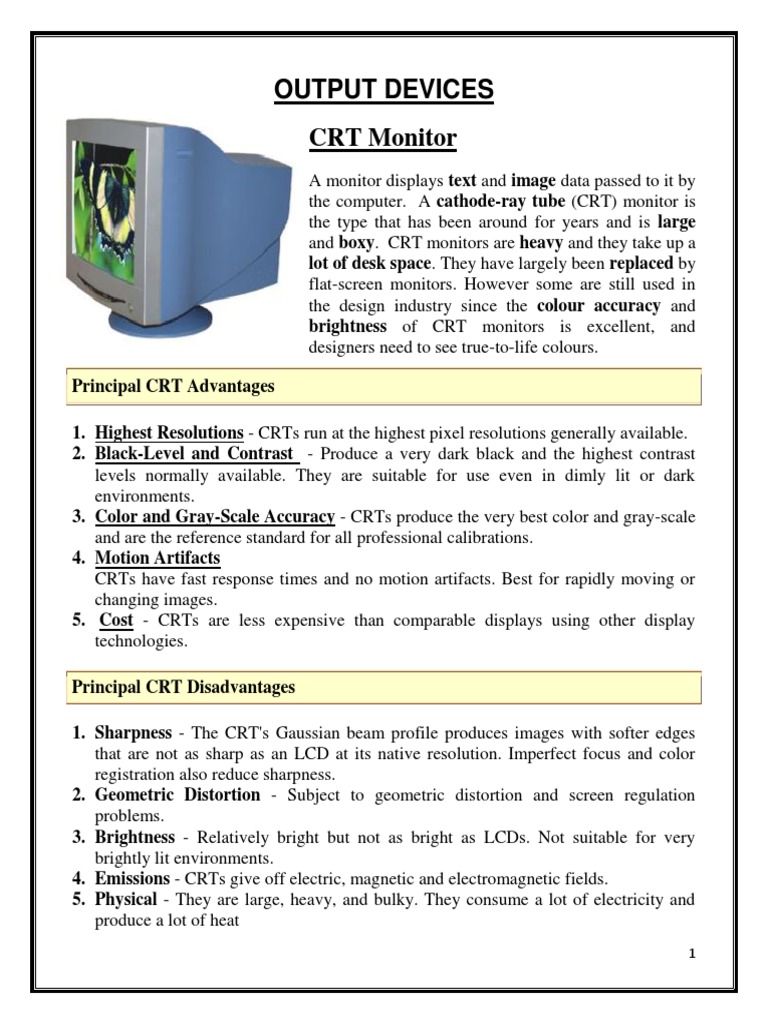 OUTPUT DEVICES

CRT Monitor

A monitor displays text and image data passed to it by the computer. A cathode-ray tube (CRT) monitor is the type that has been around for years and is large and boxy. CRT monitors are heavy and they take up a lot of desk space. They have largely been replaced by flat-screen monitors. However some are still used in the design industry since the colour accuracy and brightness of CRT monitors is excellent, and designers need to see true-to-life colours.

Principal CRT Advantages

1. Highest Resolutions - CRTs run at the highest pixel resolutions generally available.
2. Black-Level and Contrast - Produce a very dark black and the highest contrast levels normally available. They are suitable for use even in dimly lit or dark environments.
3. Color and Gray-Scale Accuracy - CRTs produce the very best color and gray-scale and are the reference standard for all professional calibrations.
4. Motion Artifacts
CRTs have fast response times and no motion artifacts. Best for rapidly moving or changing images.
5. Cost - CRTs are less expensive than comparable displays using other display technologies.

Principal CRT Disadvantages

1. Sharpness - The CRT's Gaussian beam profile produces images with softer edges that are not as sharp as an LCD at its native resolution. Imperfect focus and color registration also reduce sharpness.
2. Geometric Distortion - Subject to geometric distortion and screen regulation problems.
3. Brightness - Relatively bright but not as bright as LCDs. Not suitable for very brightly lit environments.
4. Emissions - CRTs give off electric, magnetic and electromagnetic fields.
5. Physical - They are large, heavy, and bulky. They consume a lot of electricity and produce a lot of heat

1